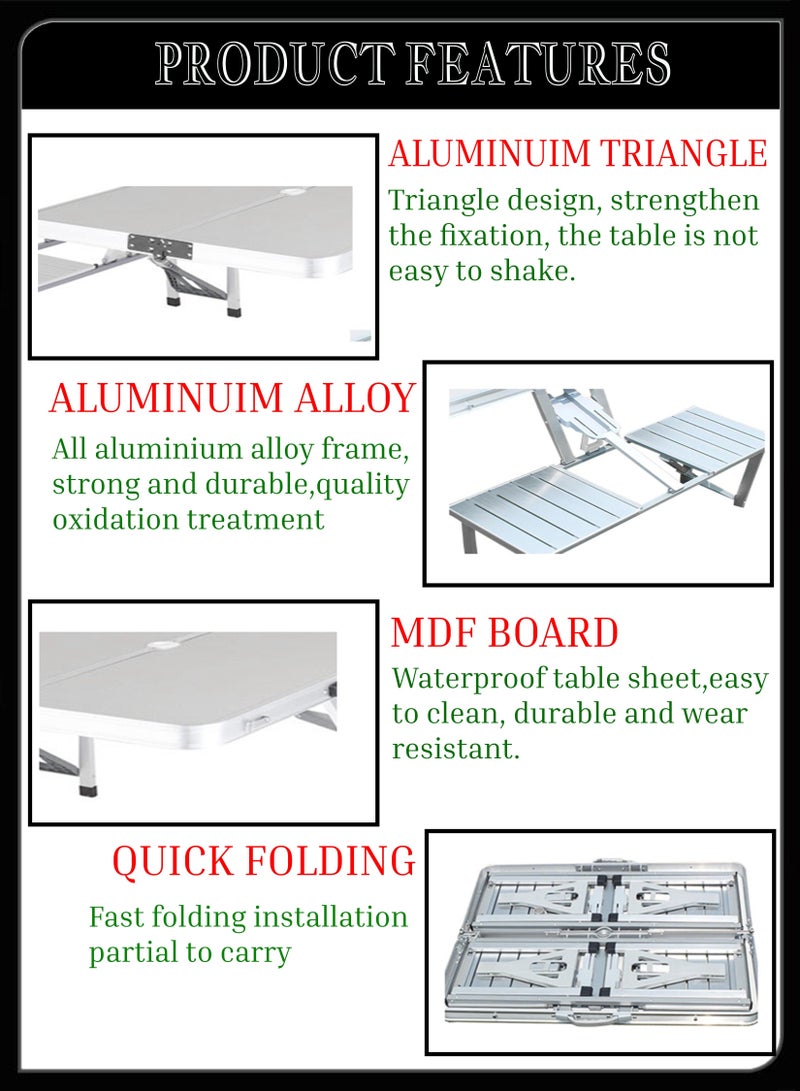 PRODUCT FEATURES

ALUMINUIM TRIANGLE

Triangle design, strengthen the fixation, the table is not easy to shake.

ALUMINUIM ALLOY

All aluminium alloy frame, strong and durable,quality oxidation treatment

MDF BOARD

Waterproof table sheet,easy to clean, durable and wear resistant.

QUICK FOLDING

Fast folding installation partial to carry