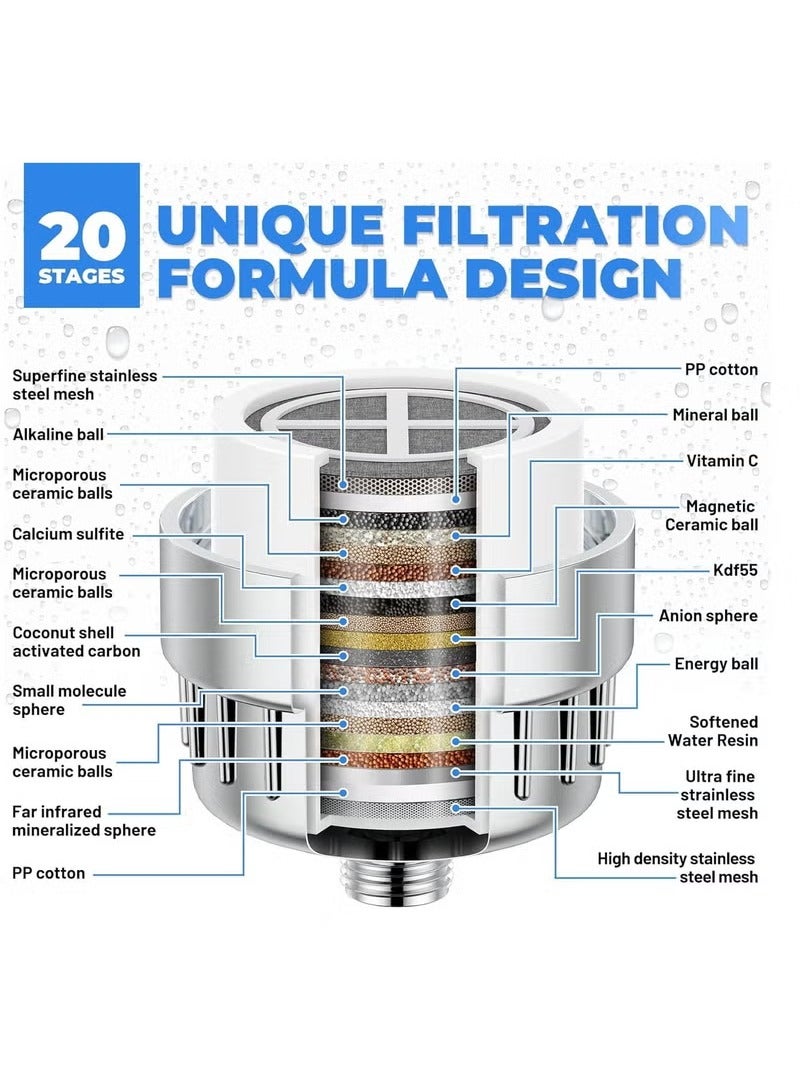 20 STAGES

UNIQUE FILTRATION FORMULA DESIGN

Superfine stainless steel mesh

Alkaline ball

Microporous ceramic balls

Calcium sulfite

Microporous ceramic balls

Coconut shell activated carbon

Small molecule sphere

Microporous ceramic balls

Far infrared mineralized sphere

PP cotton

PP cotton

Mineral ball

Vitamin C

Magnetic Ceramic ball

Kdf55

Anion sphere

Energy ball

Softened Water Resin

Ultra fine strainless steel mesh

High density stainless steel mesh