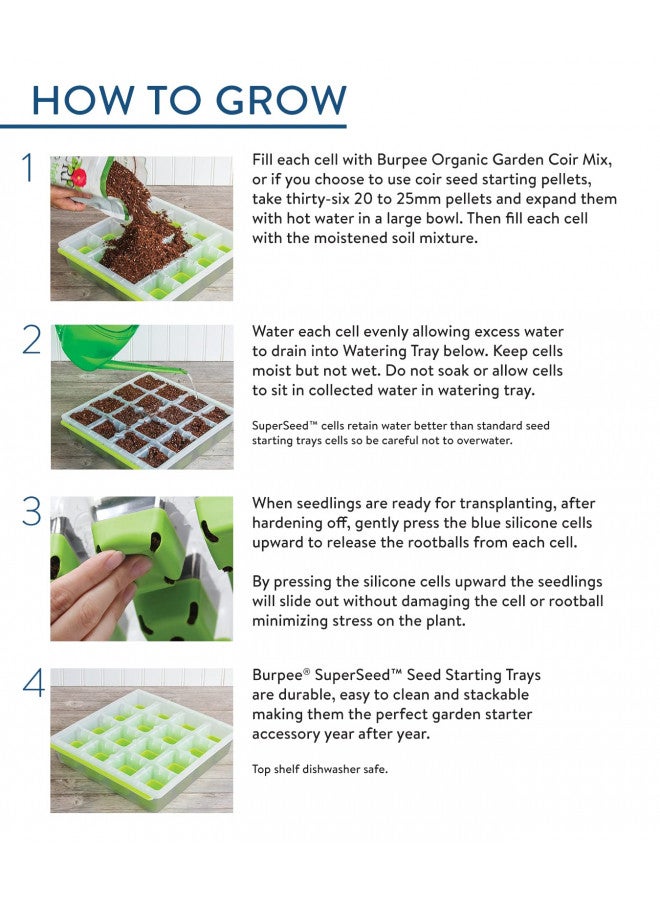 HOW TO GROW

1

Fill each cell with Burpee Organic Garden Coir Mix, or if you choose to use coir seed starting pellets, take thirty-six 20 to 25mm pellets and expand them with hot water in a large bowl. Then fill each cell with the moistened soil mixture.

2

Water each cell evenly allowing excess water to drain into Watering Tray below. Keep cells moist but not wet. Do not soak or allow cells to sit in collected water in watering tray.

SuperSeed™ cells retain water better than standard seed starting trays cells so be careful not to overwater.

3

When seedlings are ready for transplanting, after hardening off, gently press the blue silicone cells upward to release the rootballs from each cell.

By pressing the silicone cells upward the seedlings will slide out without damaging the cell or rootball minimizing stress on the plant.

4

Burpee® SuperSeed™ Seed Starting Trays are durable, easy to clean and stackable making them the perfect garden starter accessory year after year.

Top shelf dishwasher safe.