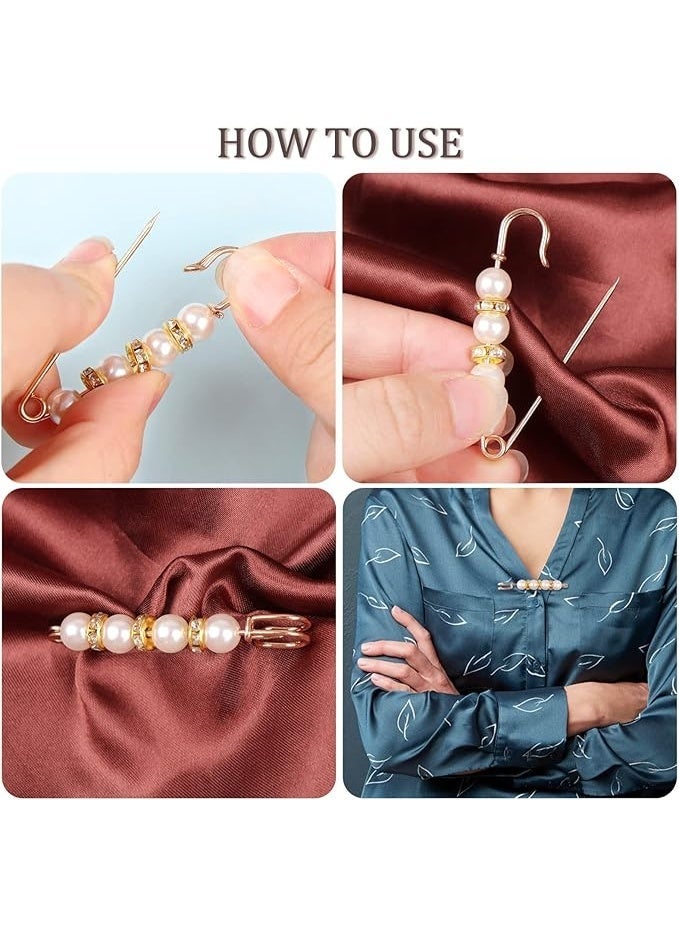 HOW TO USE