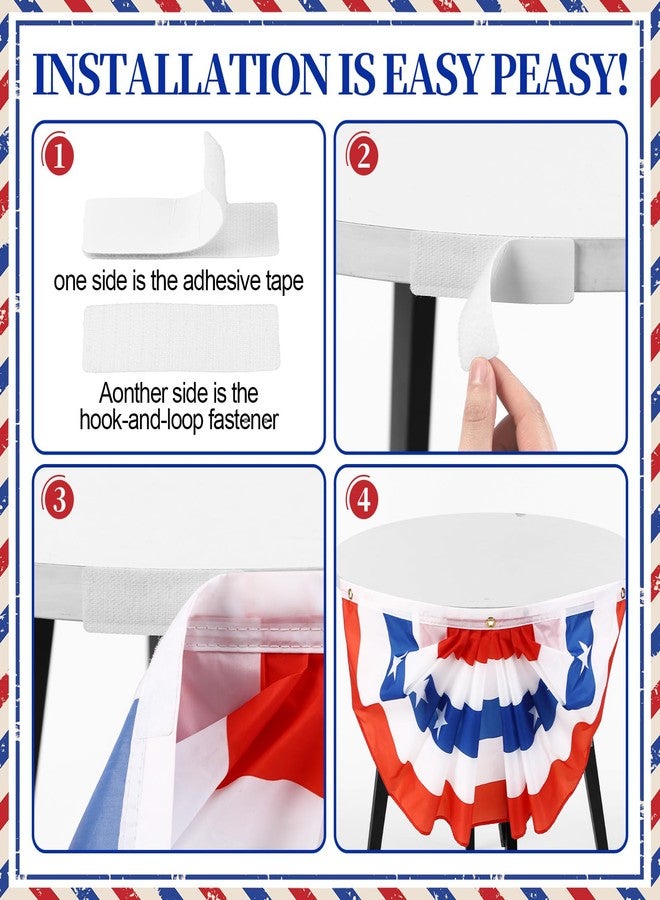 INSTALLATION IS EASY PEASY!

1

one side is the adhesive tape

Aonther side is the hook-and-loop fastener

2

3

4