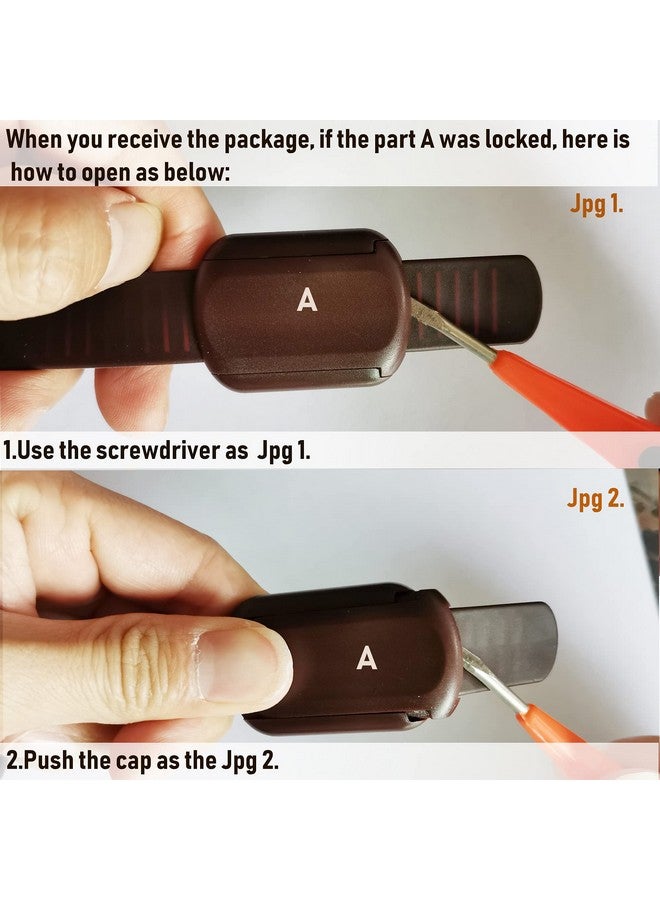 When you receive the package, if the part A was locked, here is how to open as below:

Jpg 1.

A

1.Use the screwdriver as Jpg 1.

Jpg 2.

A

2.Push the cap as the Jpg 2.