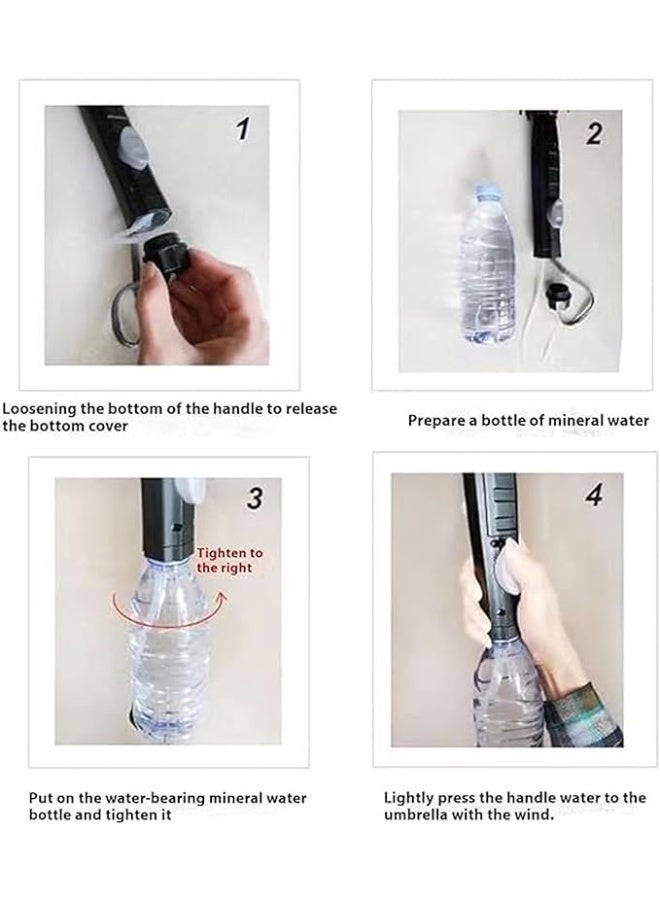 1

Loosening the bottom of the handle to release the bottom cover

2

Prepare a bottle of mineral water

3

Tighten to the right

Put on the water-bearing mineral water bottle and tighten it

4

Lightly press the handle water to the umbrella with the wind.