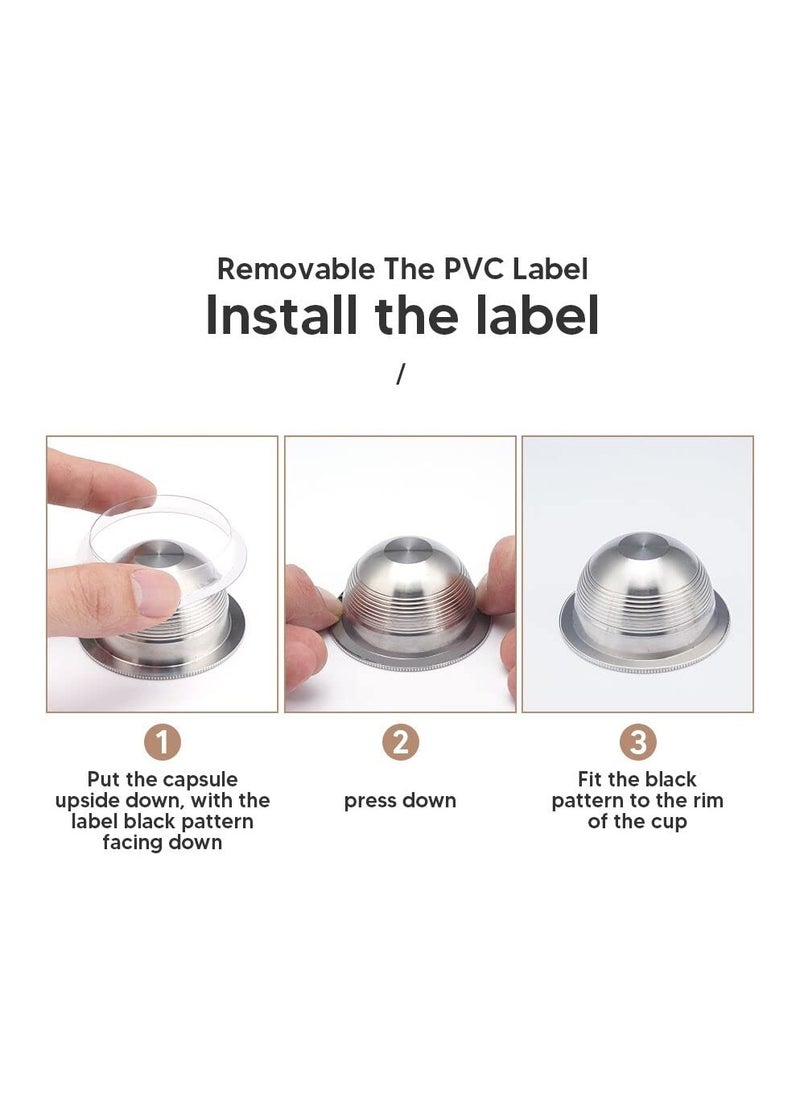 Removable The PVC Label

Install the label

/

1

Put the capsule upside down, with the label black pattern facing down

2

press down

3

Fit the black pattern to the rim of the cup