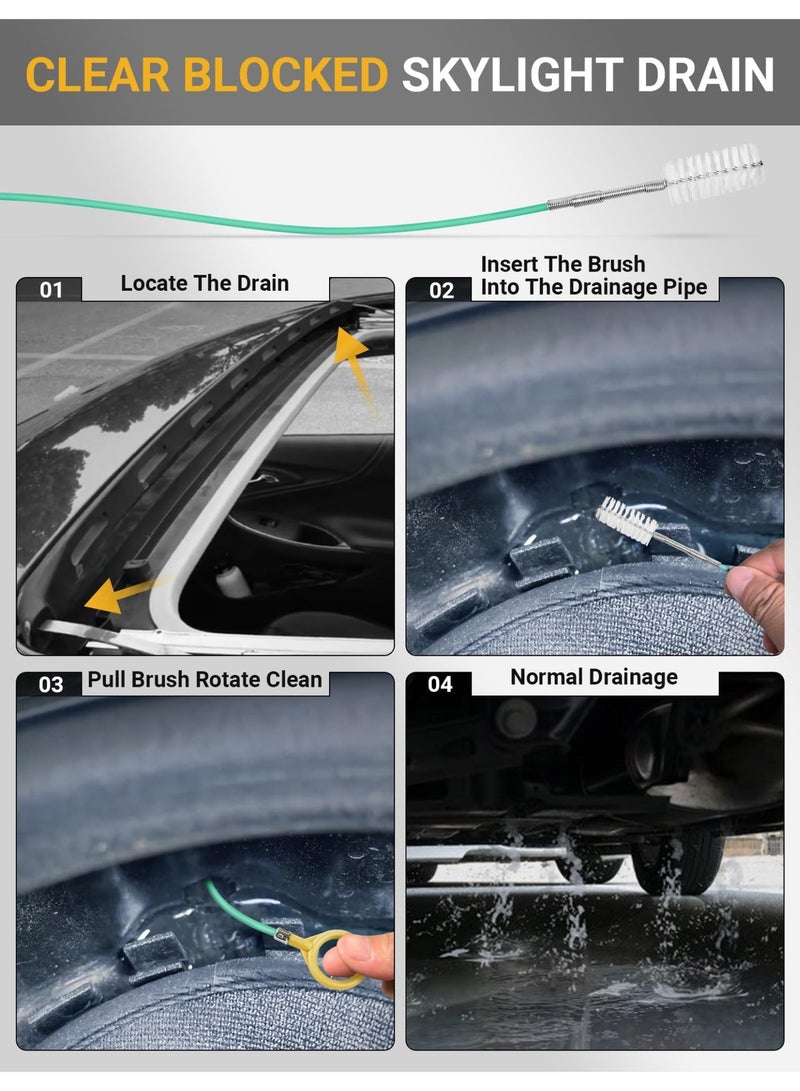 CLEAR BLOCKED SKYLIGHT DRAIN

01 Locate The Drain

02 Insert The Brush Into The Drainage Pipe

03 Pull Brush Rotate Clean

04 Normal Drainage