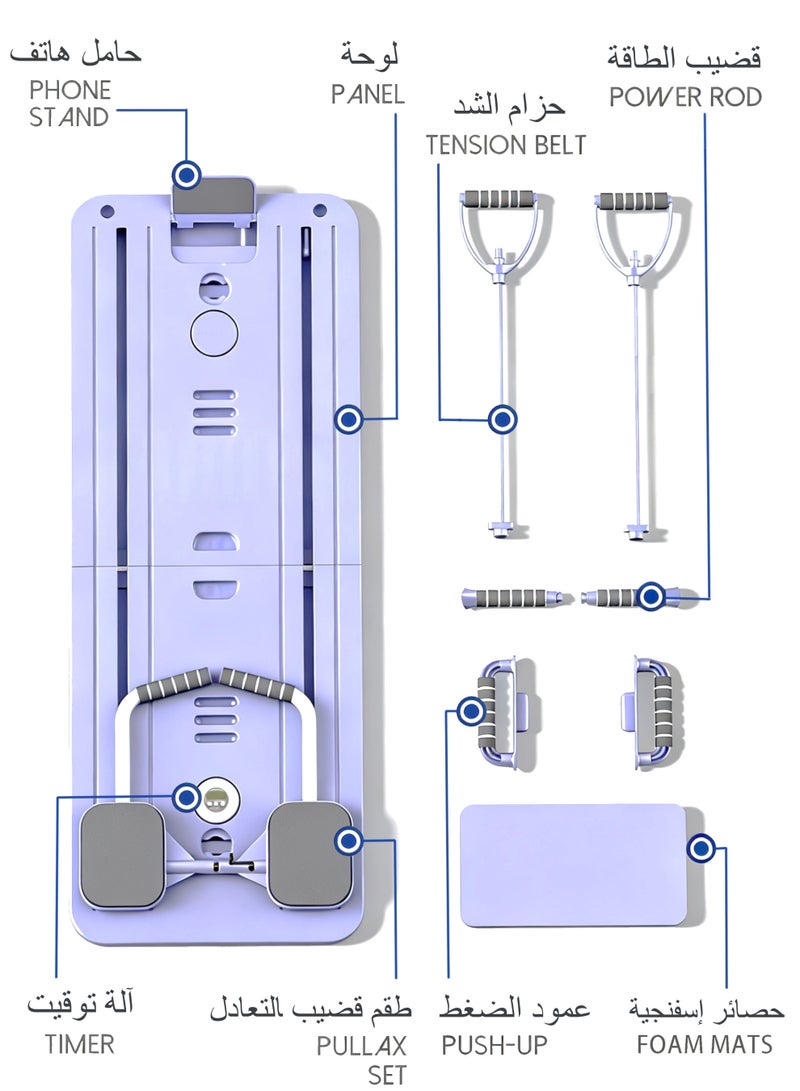 حامل هاتف
PHONE STAND

لوحة
PANEL

حزام الشد
TENSION BELT

قضيب الطاقة
POWER ROD

آلة توقيت
TIMER

طقم قضيب التعادل
PULLAX SET

عمود الضغط
PUSH-UP

حصائر إسفنجية
FOAM MATS