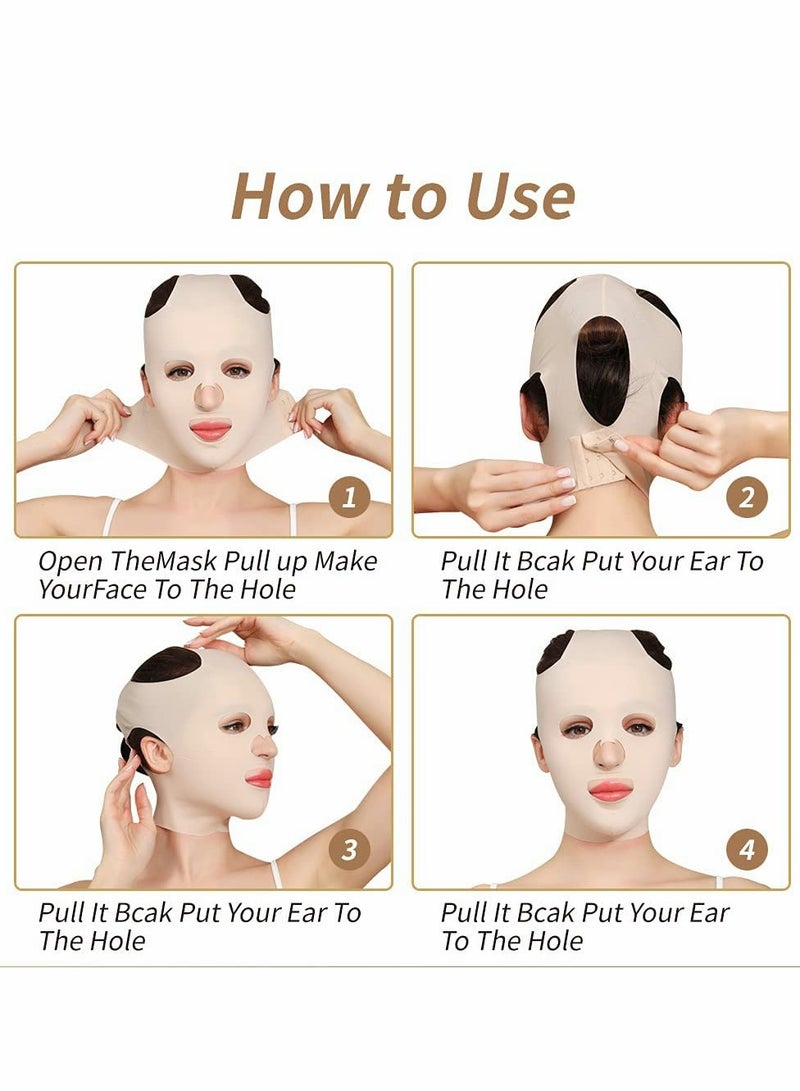 How to Use

1

Open TheMask Pull up Make YourFace To The Hole

2

Pull It Bcak Put Your Ear To The Hole

3

Pull It Bcak Put Your Ear To The Hole

4

Pull It Bcak Put Your Ear To The Hole