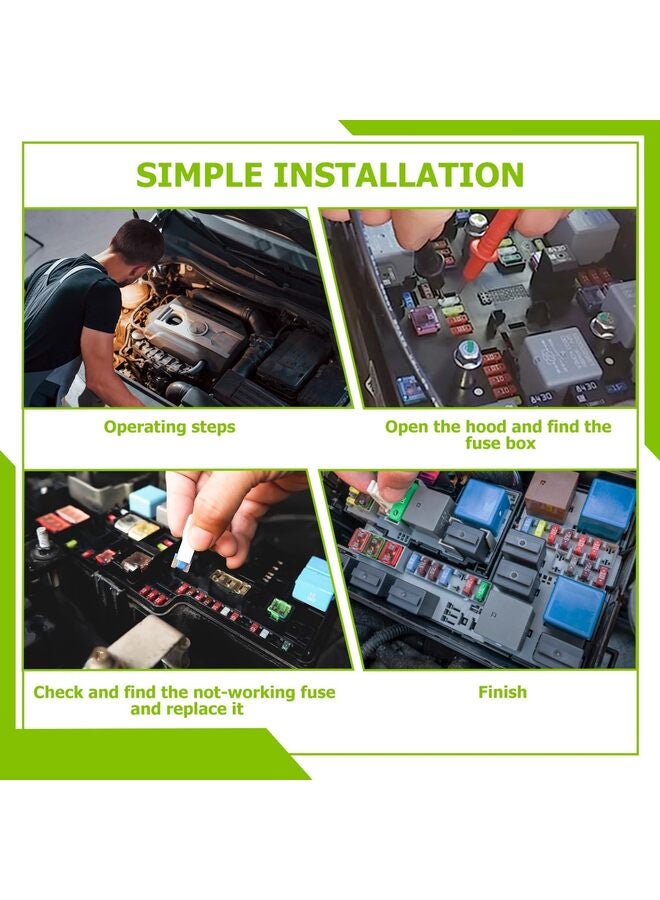 SIMPLE INSTALLATION

Operating steps

Open the hood and find the fuse box

Check and find the not-working fuse and replace it

Finish