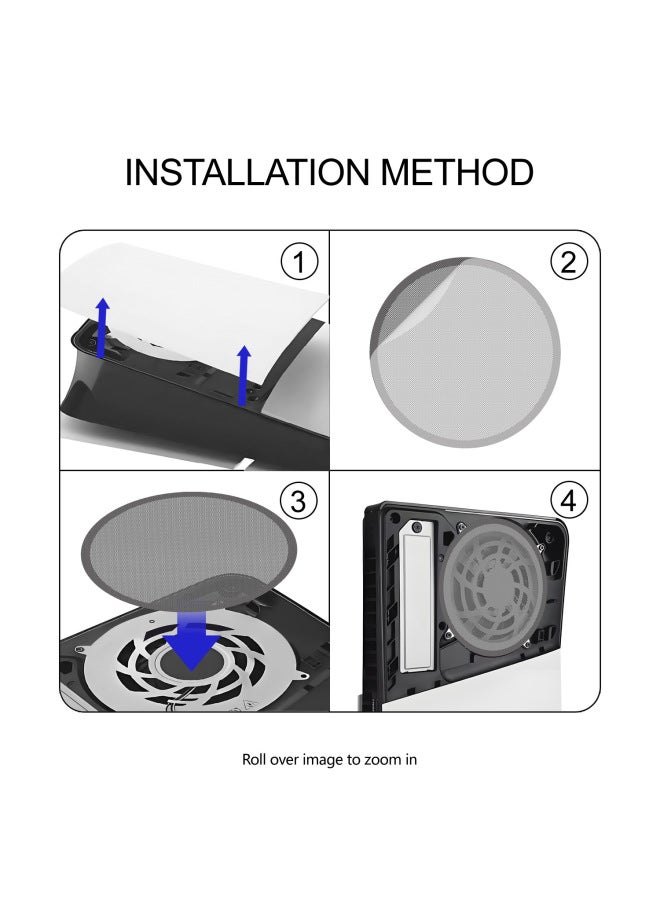 INSTALLATION METHOD

1

2

3

4

Roll over image to zoom in