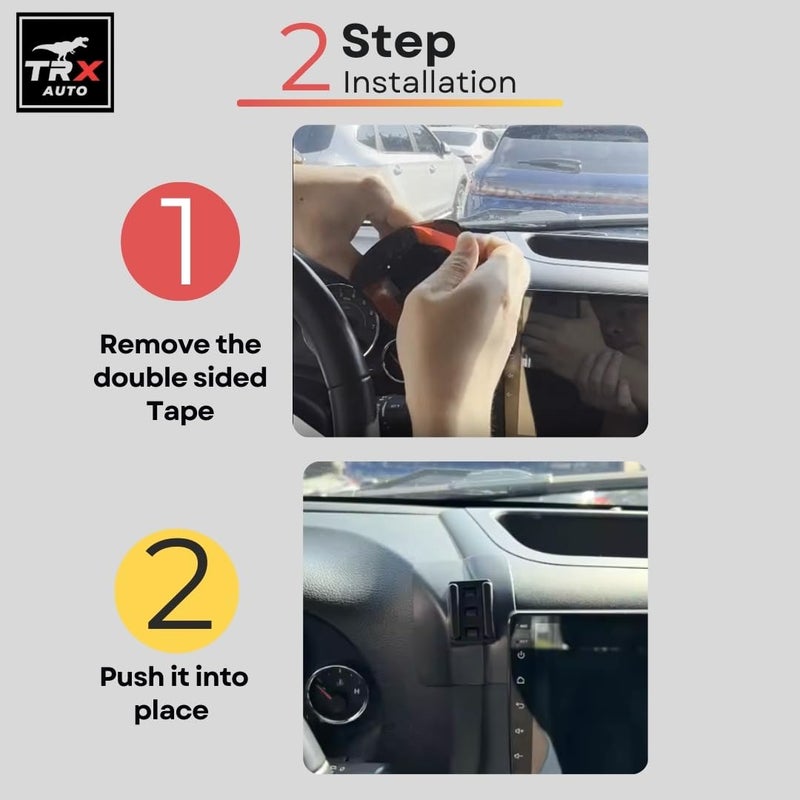 TRX AUTO

2 Step Installation

1

Remove the double sided Tape

2

Push it into place