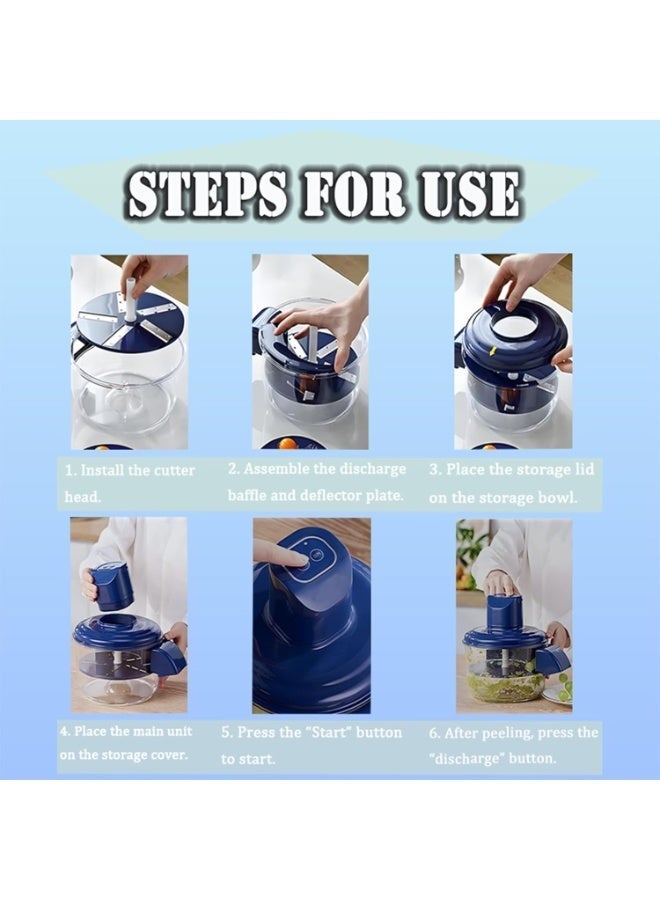 STEPS FOR USE

1. Install the cutter head.

2. Assemble the discharge baffle and deflector plate.

3. Place the storage lid on the storage bowl.

4. Place the main unit on the storage cover.

5. Press the "Start" button to start.

6. After peeling, press the "discharge" button.