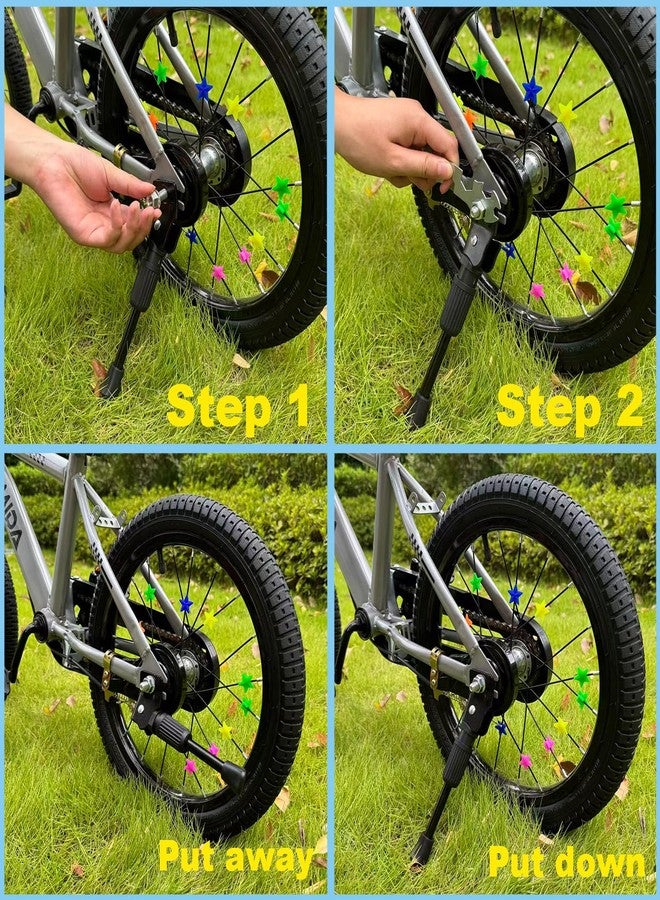 Step 1

Step 2

Put away

Put down