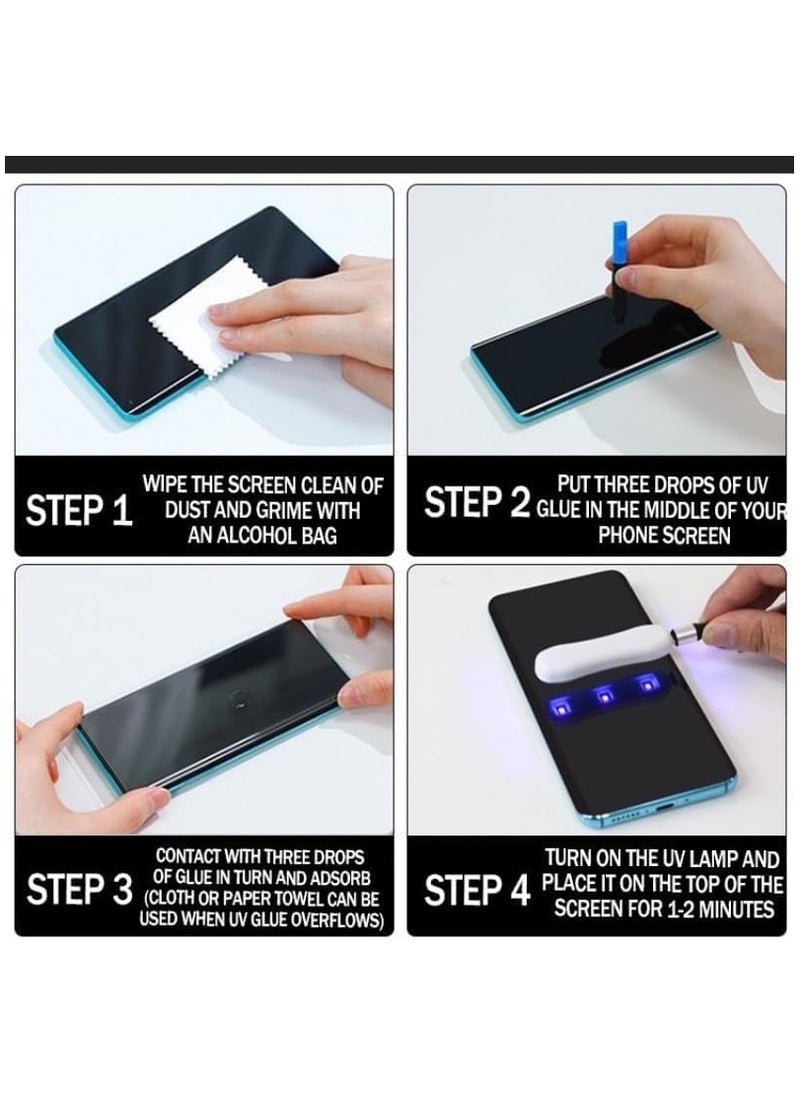 STEP 1 WIPE THE SCREEN CLEAN OF DUST AND GRIME WITH AN ALCOHOL BAG

STEP 2 PUT THREE DROPS OF UV GLUE IN THE MIDDLE OF YOUR PHONE SCREEN

STEP 3 CONTACT WITH THREE DROPS OF GLUE IN TURN AND ADSORB (CLOTH OR PAPER TOWEL CAN BE USED WHEN UV GLUE OVERFLOWS)

STEP 4 TURN ON THE UV LAMP AND PLACE IT ON THE TOP OF THE SCREEN FOR 1-2 MINUTES