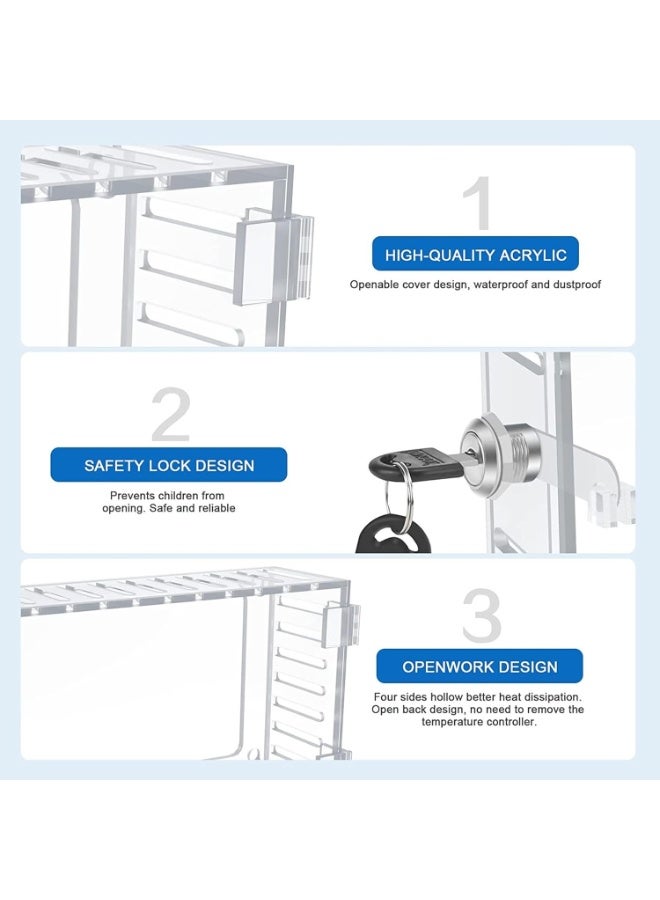 1

HIGH-QUALITY ACRYLIC

Openable cover design, waterproof and dustproof

2

SAFETY LOCK DESIGN

Prevents children from opening. Safe and reliable

3

OPENWORK DESIGN

Four sides hollow better heat dissipation. Open back design, no need to remove the temperature controller.