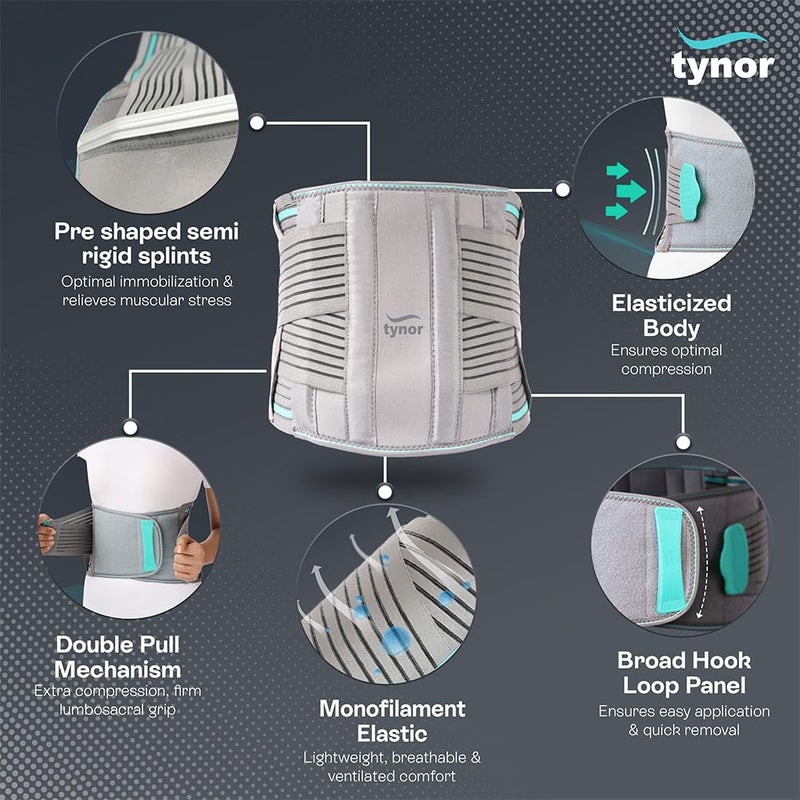 tynor

Pre shaped semi rigid splints
Optimal immobilization & relieves muscular stress

tynor

Elasticized Body
Ensures optimal compression

Double Pull Mechanism
Extra compression, firm lumbosacral grip

Monofilament Elastic
Lightweight, breathable & ventilated comfort

Broad Hook Loop Panel
Ensures easy application & quick removal