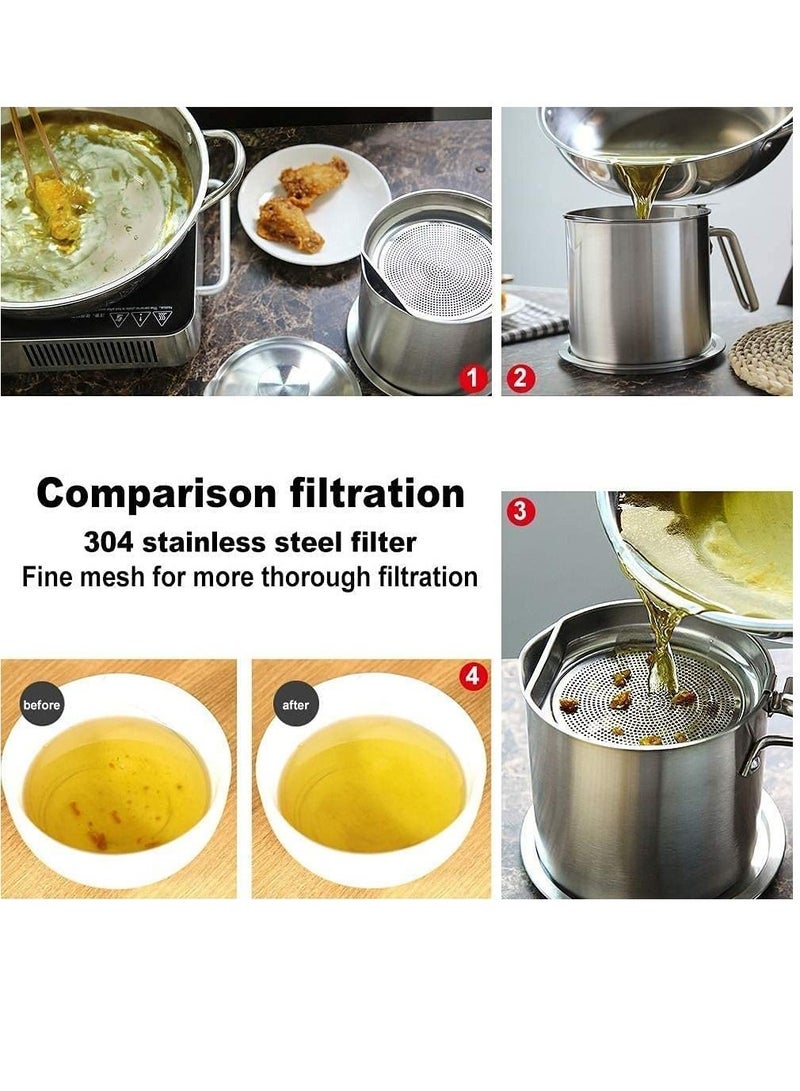 1
2

Comparison filtration
304 stainless steel filter
Fine mesh for more thorough filtration

3

before
after
4