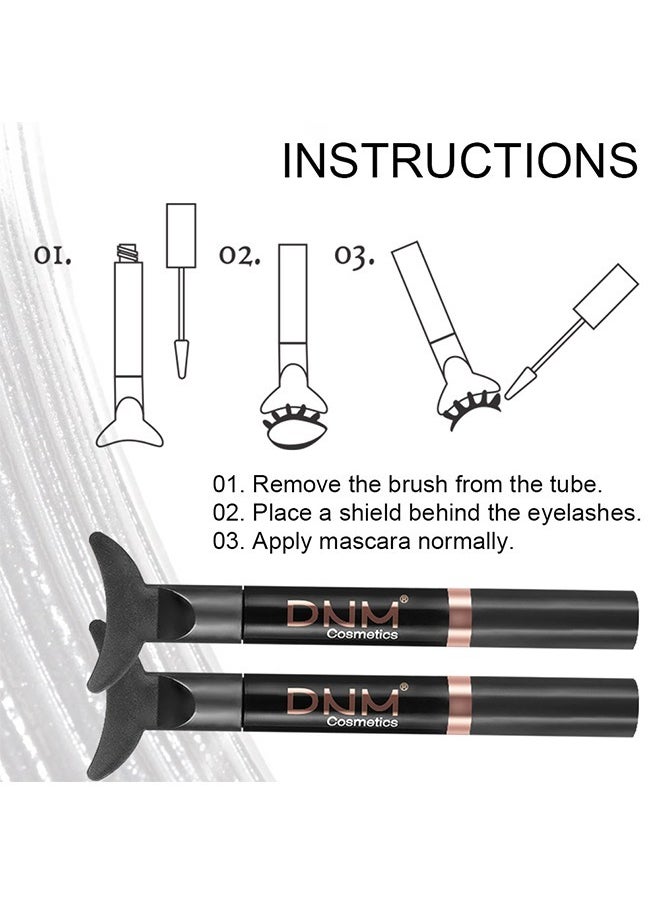 INSTRUCTIONS

01.

02.

03.

01. Remove the brush from the tube.
02. Place a shield behind the eyelashes.
03. Apply mascara normally.

DNM®
Cosmetics

DNM®
Cosmetics