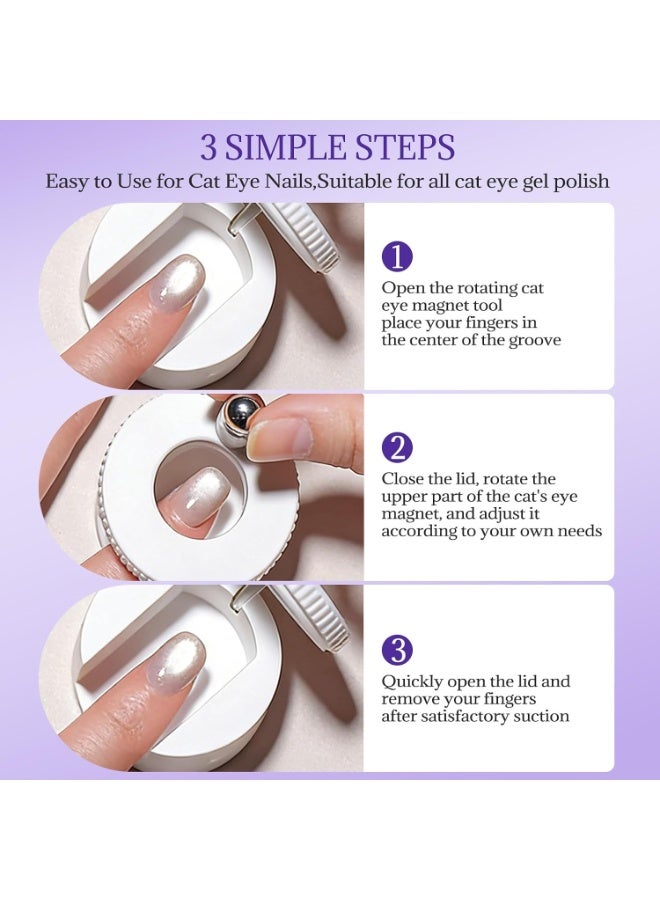 3 SIMPLE STEPS

Easy to Use for Cat Eye Nails,Suitable for all cat eye gel polish

1

Open the rotating cat eye magnet tool place your fingers in the center of the groove

2

Close the lid, rotate the upper part of the cat's eye magnet, and adjust it according to your own needs

3

Quickly open the lid and remove your fingers after satisfactory suction