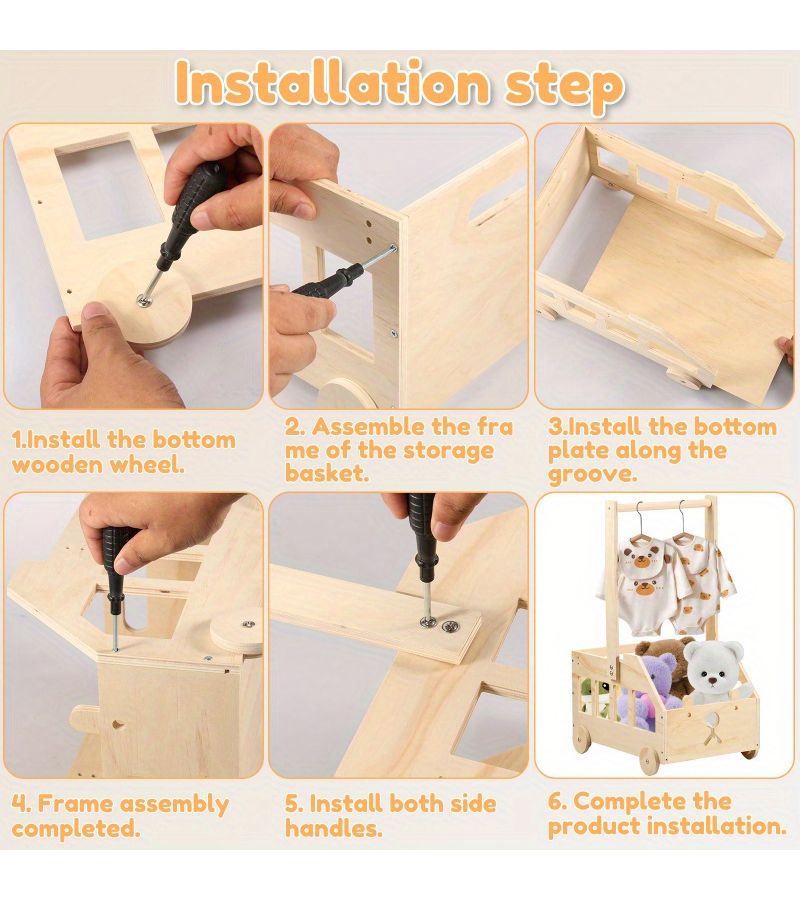 Installation step

1.Install the bottom wooden wheel.

2. Assemble the fra me of the storage basket.

3.Install the bottom plate along the groove.

4. Frame assembly completed.

5. Install both side handles.

6. Complete the product installation.