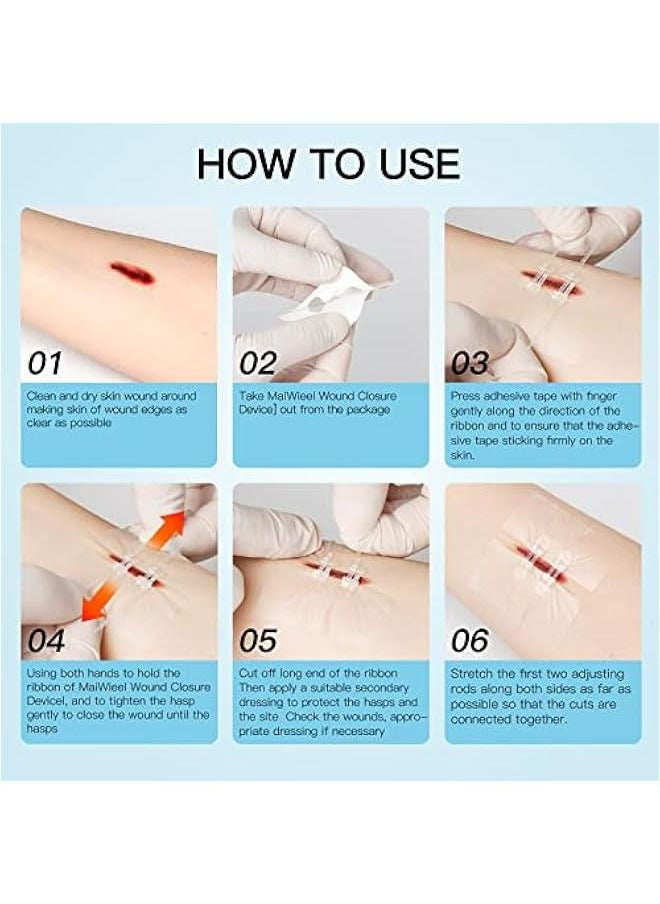 HOW TO USE

01

Clean and dry skin wound around making skin of wound edges as clear as possible

02

Take MaiWieel Wound Closure Device] out from the package

03

Press adhesive tape with finger gently along the direction of the ribbon and to ensure that the adhesive tape sticking firmly on the skin.

04

Using both hands to hold the ribbon of MaiWieel Wound Closure Devicel, and to tighten the hasp gently to close the wound until the hasps

05

Cut off long end of the ribbon Then apply a suitable secondary dressing to protect the hasps and the site Check the wounds, appropriate dressing if necessary

06

Stretch the first two adjusting rods along both sides as far as possible so that the cuts are connected together.