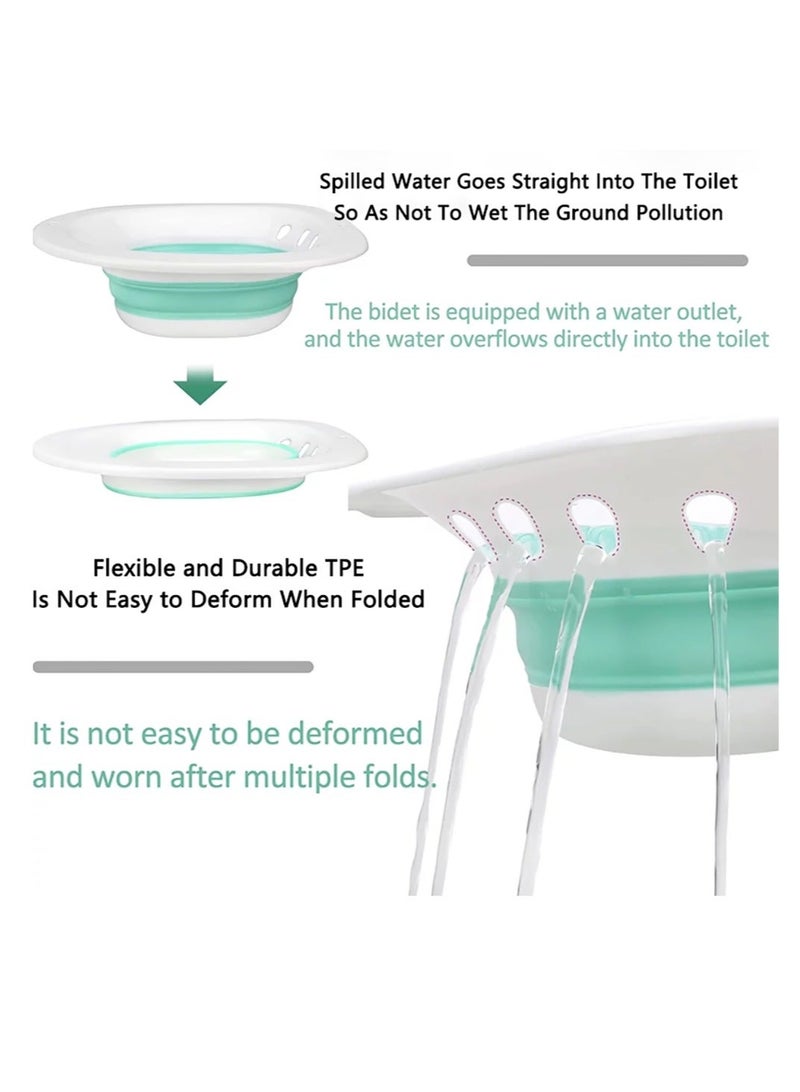 Spilled Water Goes Straight Into The Toilet
So As Not To Wet The Ground Pollution

The bidet is equipped with a water outlet, and the water overflows directly into the toilet

Flexible and Durable TPE
Is Not Easy to Deform When Folded

It is not easy to be deformed and worn after multiple folds.