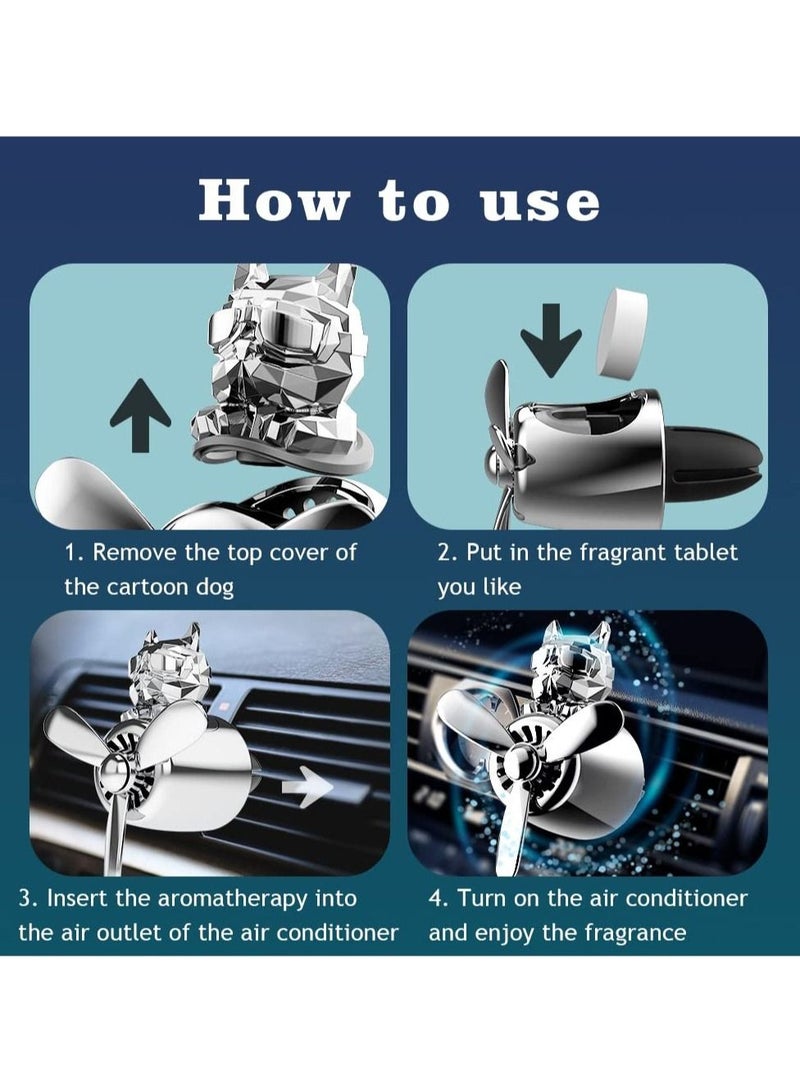 How to use

1. Remove the top cover of the cartoon dog

2. Put in the fragrant tablet you like

3. Insert the aromatherapy into the air outlet of the air conditioner

4. Turn on the air conditioner and enjoy the fragrance