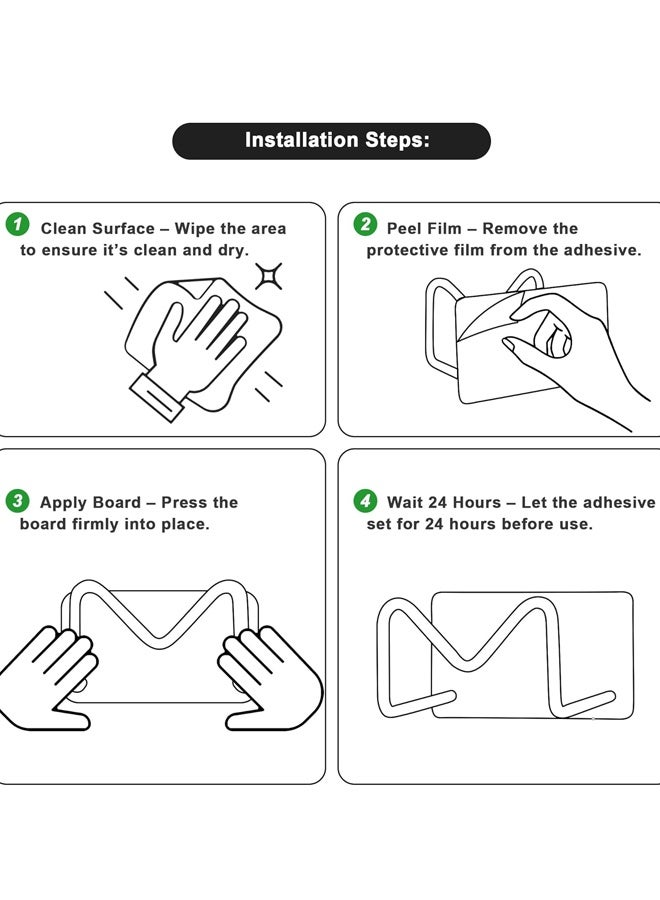 Installation Steps:

1 Clean Surface – Wipe the area to ensure it's clean and dry.

2 Peel Film – Remove the protective film from the adhesive.

3 Apply Board – Press the board firmly into place.

4 Wait 24 Hours – Let the adhesive set for 24 hours before use.