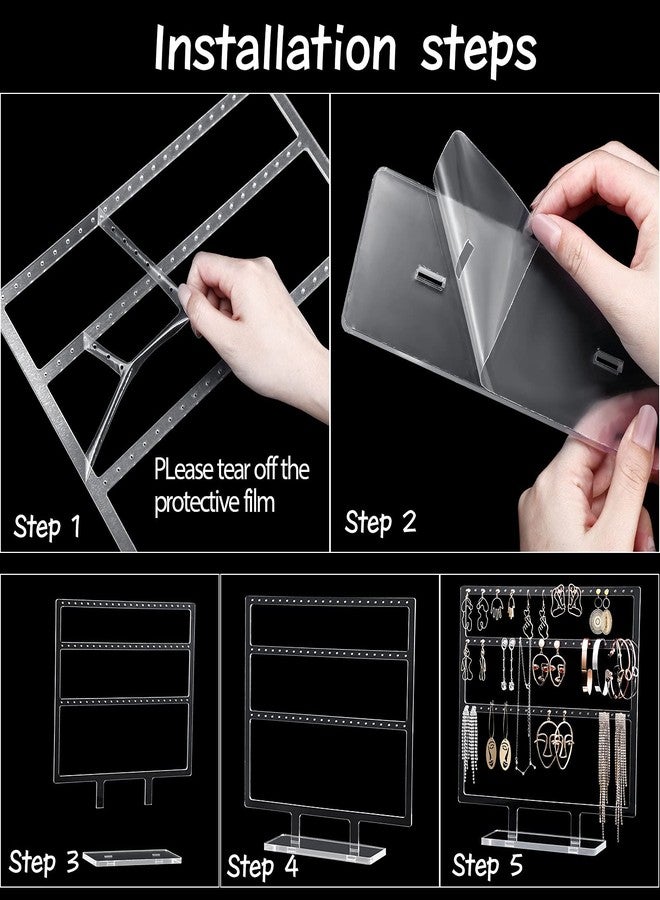 Installation steps

PLease tear off the protective film

Step 1

Step 2

Step 3

Step 4

Step 5