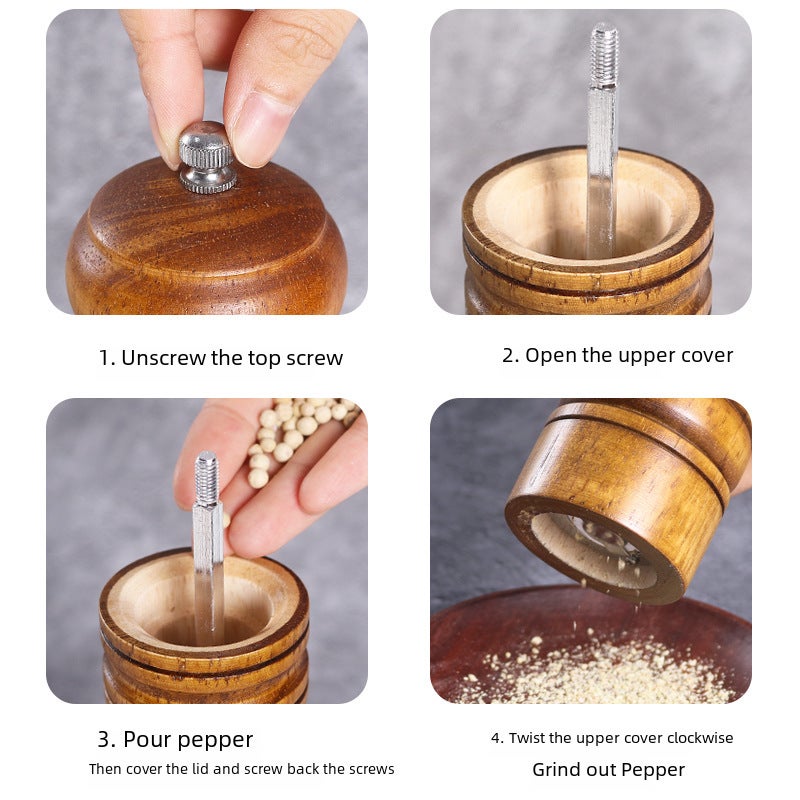 1. Unscrew the top screw

2. Open the upper cover

3. Pour pepper
Then cover the lid and screw back the screws

4. Twist the upper cover clockwise
Grind out Pepper