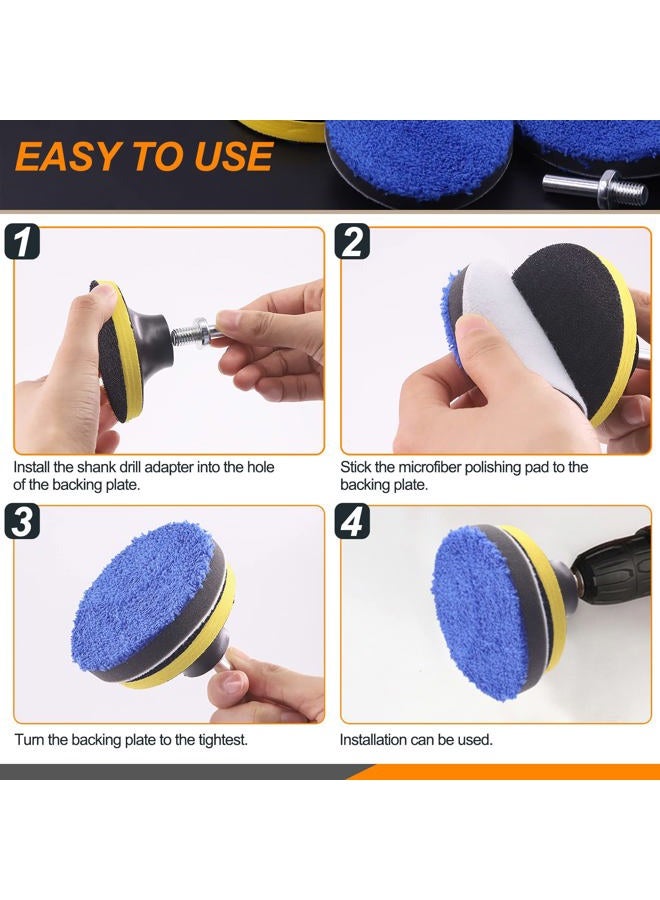 EASY TO USE

1

Install the shank drill adapter into the hole of the backing plate.

2

Stick the microfiber polishing pad to the backing plate.

3

Turn the backing plate to the tightest.

4

Installation can be used.