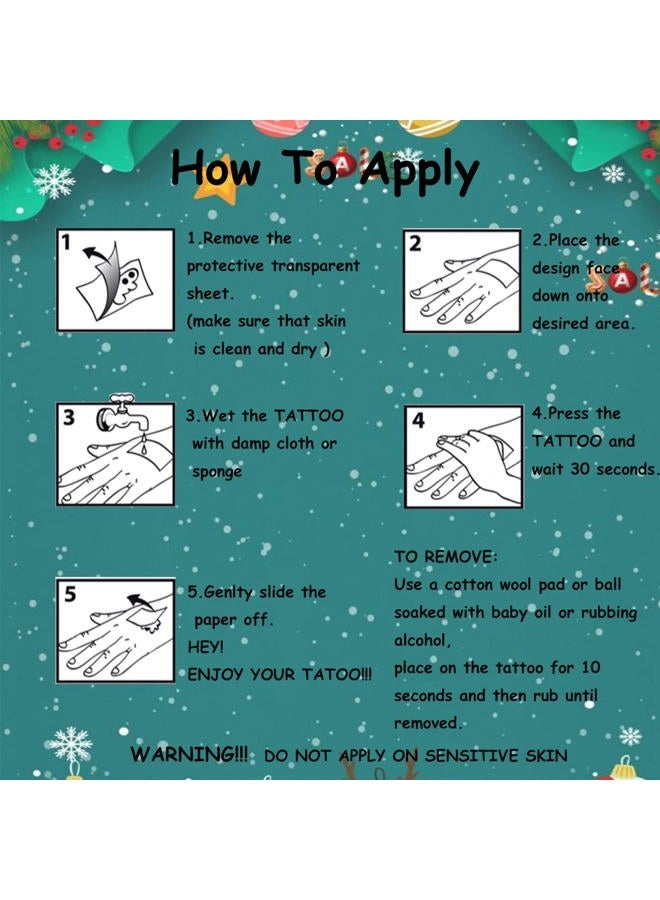 How To Apply

1

1.Remove the protective transparent sheet.
(make sure that skin is clean and dry )

2

2.Place the design face down onto desired area.

3

3.Wet the TATTOO with damp cloth or sponge

4

4.Press the TATTOO and wait 30 seconds.

5

5.Genlty slide the paper off.
HEY!
ENJOY YOUR TATOO!!!

TO REMOVE:
Use a cotton wool pad or ball soaked with baby oil or rubbing alcohol,
place on the tattoo for 10 seconds and then rub until removed.

WARNING!!! DO NOT APPLY ON SENSITIVE SKIN