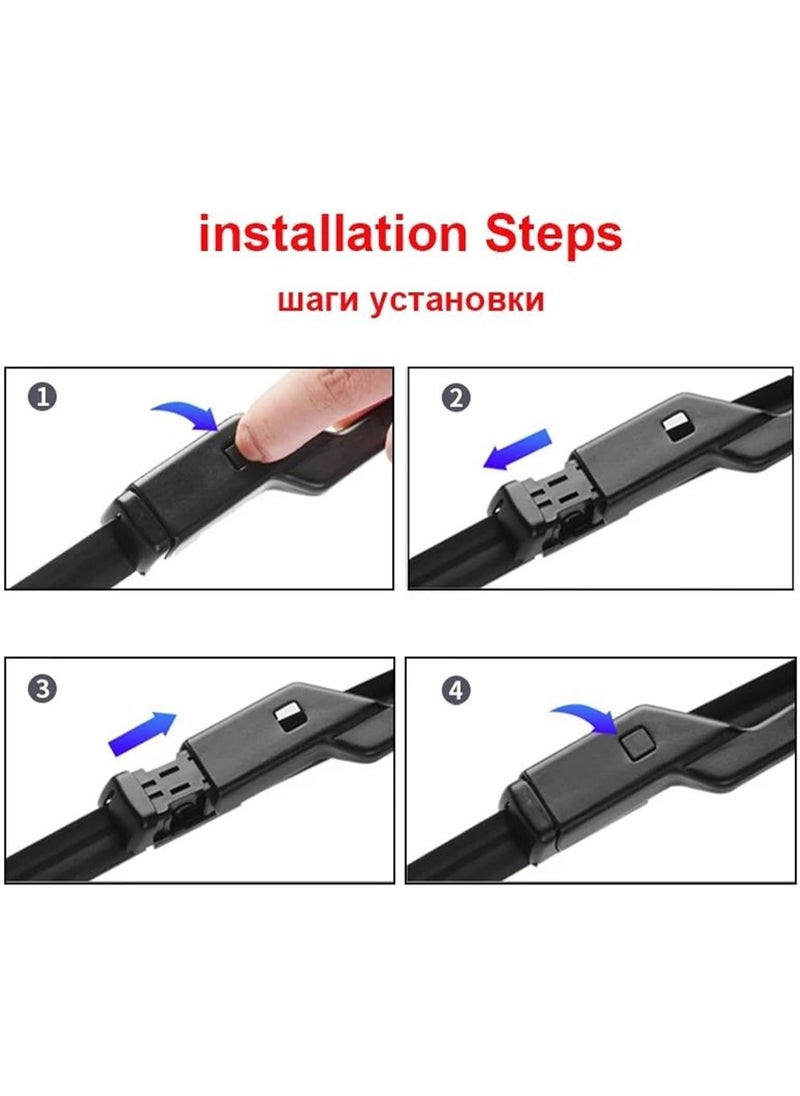 installation Steps

шаги установки

1

2

3

4