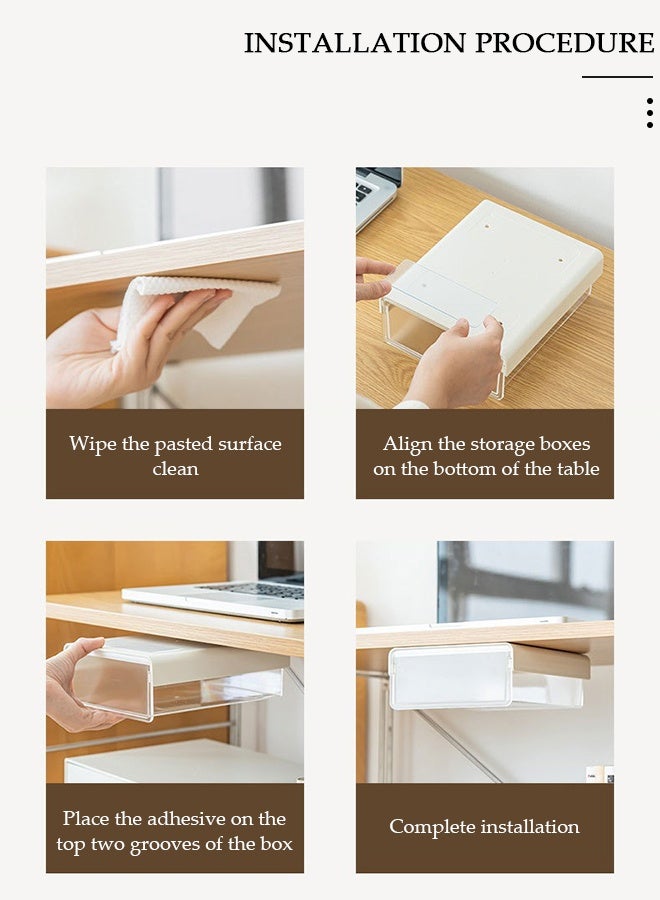 INSTALLATION PROCEDURE

Wipe the pasted surface clean

Align the storage boxes on the bottom of the table

Place the adhesive on the top two grooves of the box

Complete installation