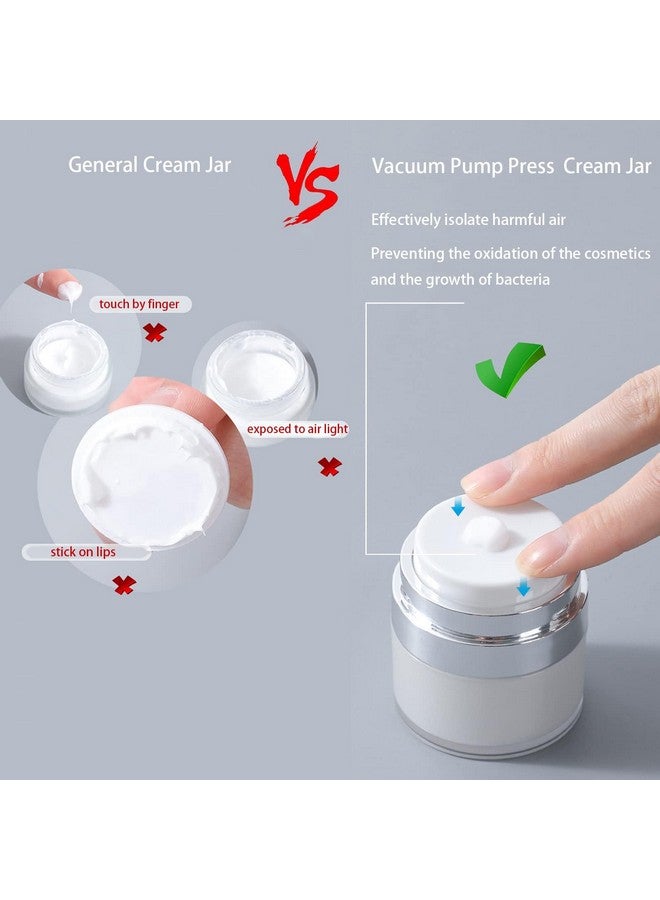 General Cream Jar

VS

Vacuum Pump Press Cream Jar

Effectively isolate harmful air

Preventing the oxidation of the cosmetics and the growth of bacteria

touch by finger

exposed to air light

stick on lips