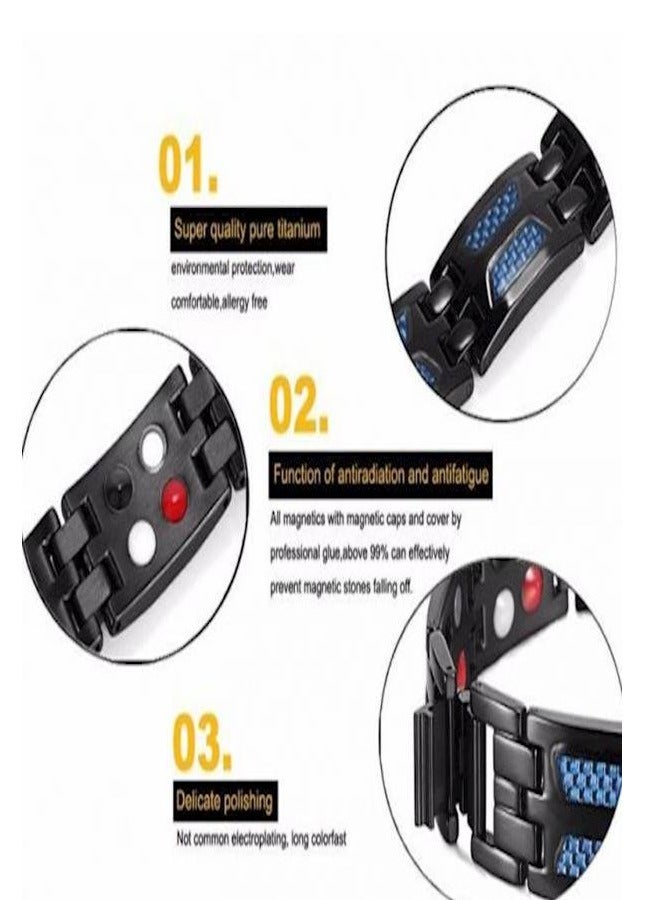 01.

Super quality pure titanium

environmental protection,wear comfortable,allergy free

02.

Function of antiradiation and antifatigue

All magnetics with magnetic caps and cover by professional glue,above 99% can effectively prevent magnetic stones falling off.

03.

Delicate polishing

Not common electroplating, long colorfast