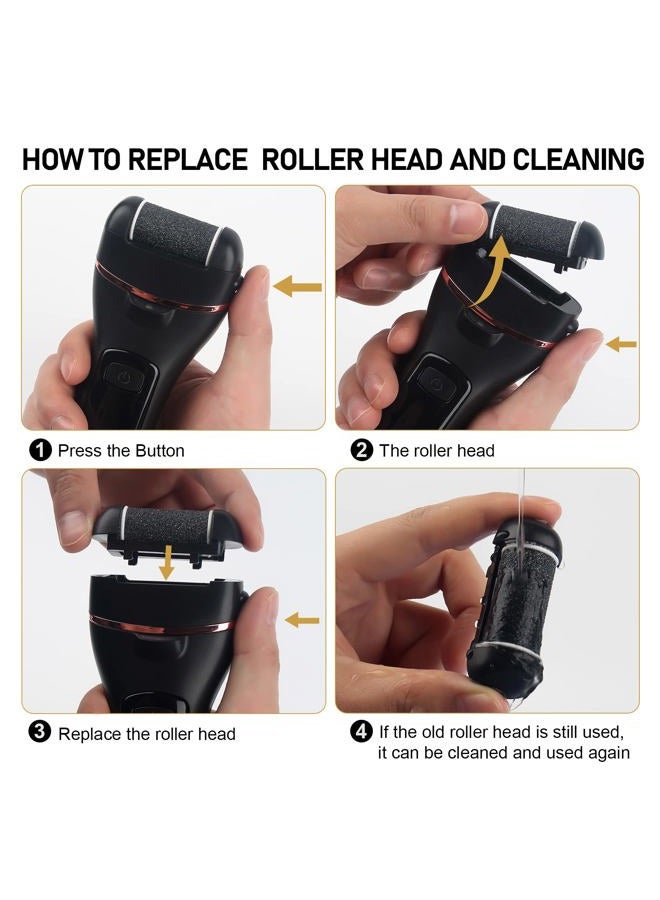 HOW TO REPLACE ROLLER HEAD AND CLEANING

1 Press the Button

2 The roller head

3 Replace the roller head

4 If the old roller head is still used, it can be cleaned and used again