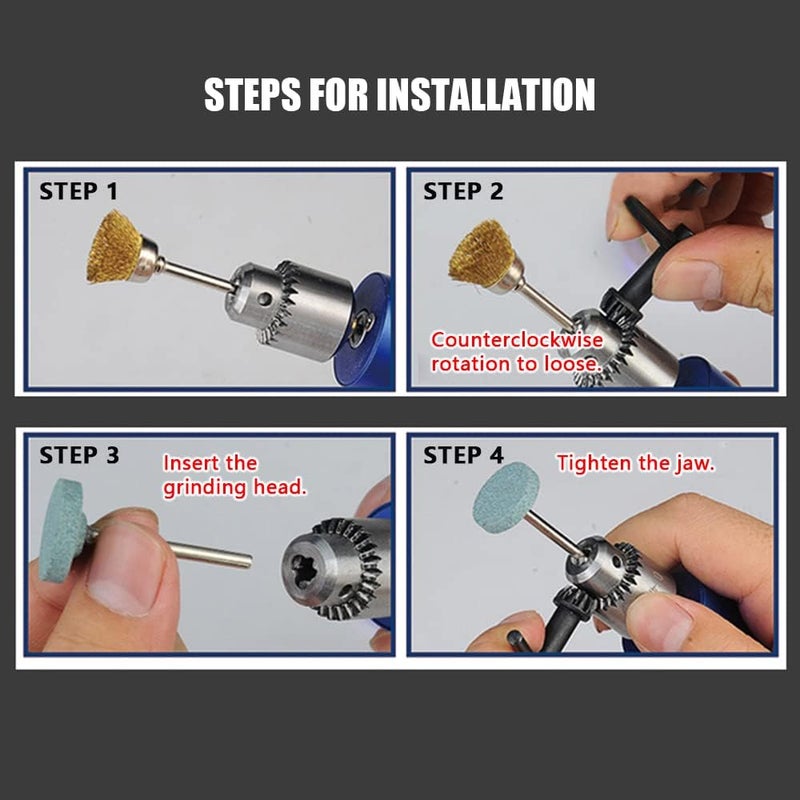 STEPS FOR INSTALLATION

STEP 1

STEP 2

Counterclockwise rotation to loose.

STEP 3

Insert the grinding head.

STEP 4

Tighten the jaw.