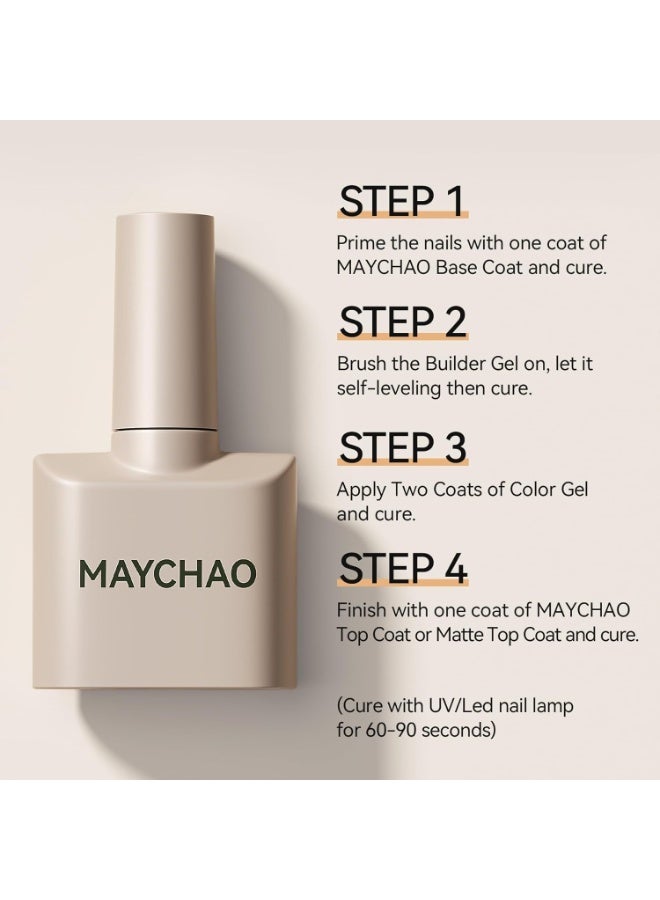 MAYCHAO

STEP 1
Prime the nails with one coat of MAYCHAO Base Coat and cure.

STEP 2
Brush the Builder Gel on, let it self-leveling then cure.

STEP 3
Apply Two Coats of Color Gel and cure.

STEP 4
Finish with one coat of MAYCHAO Top Coat or Matte Top Coat and cure.

(Cure with UV/Led nail lamp for 60-90 seconds)