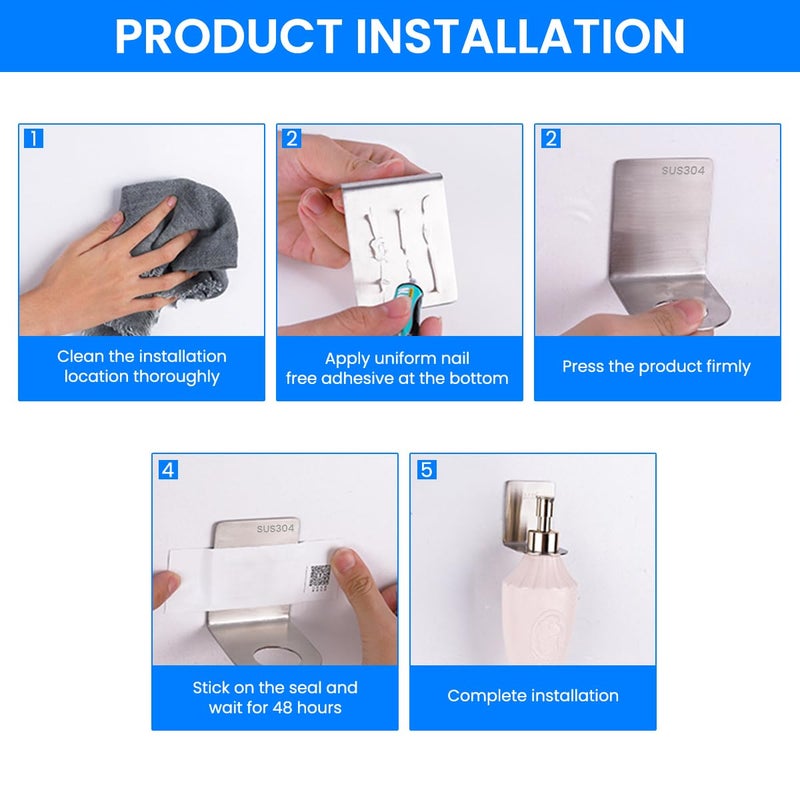 PRODUCT INSTALLATION

1

Clean the installation location thoroughly

2

Apply uniform nail free adhesive at the bottom

2

SUS304

Press the product firmly

4

SUS304

Stick on the seal and wait for 48 hours

5

Complete installation