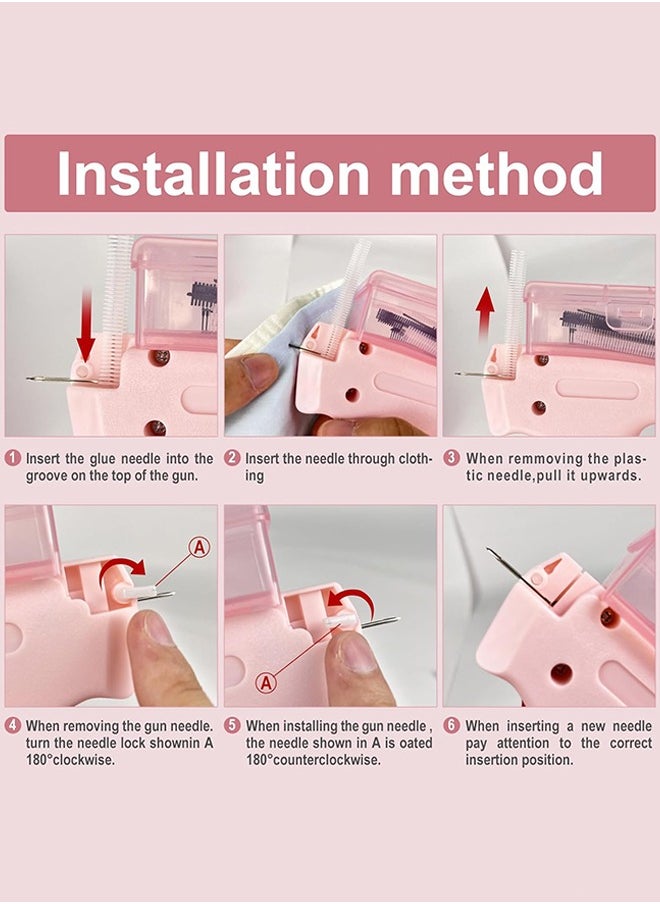 Installation method

1 Insert the glue needle into the groove on the top of the gun.

2 Insert the needle through clothing

3 When remmoving the plastic needle,pull it upwards.

A

A

4 When removing the gun needle. turn the needle lock shownin A 180°clockwise.

5 When installing the gun needle , the needle shown in A is oated 180°counterclockwise.

6 When inserting a new needle pay attention to the correct insertion position.