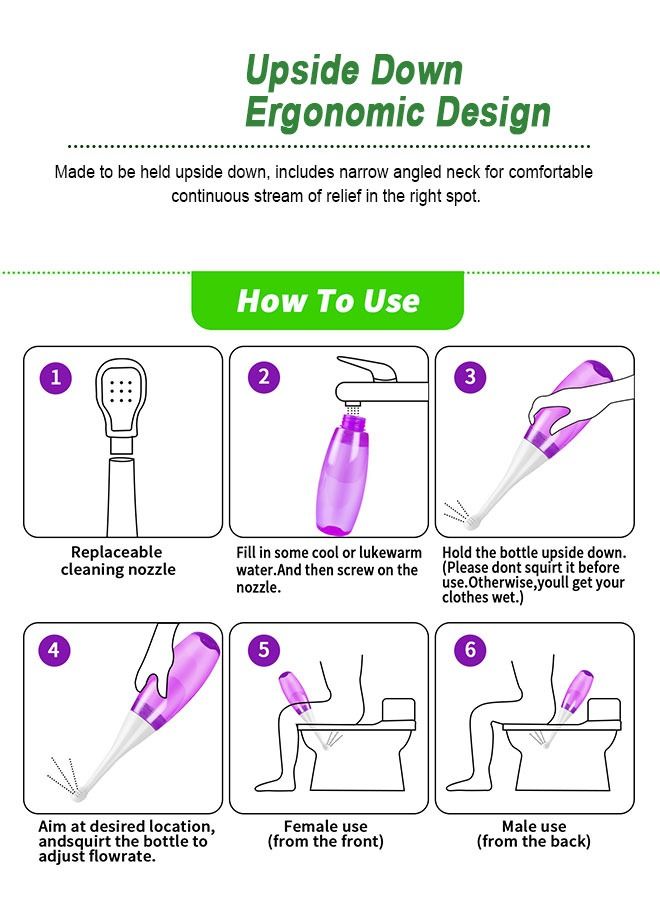 Upside Down
Ergonomic Design

Made to be held upside down, includes narrow angled neck for comfortable continuous stream of relief in the right spot.

How To Use

1

Replaceable cleaning nozzle

2

Fill in some cool or lukewarm water.And then screw on the nozzle.

3

Hold the bottle upside down. (Please dont squirt it before use.Otherwise,youll get your clothes wet.)

4

Aim at desired location, andsquirt the bottle to adjust flowrate.

5

Female use
(from the front)

6

Male use
(from the back)