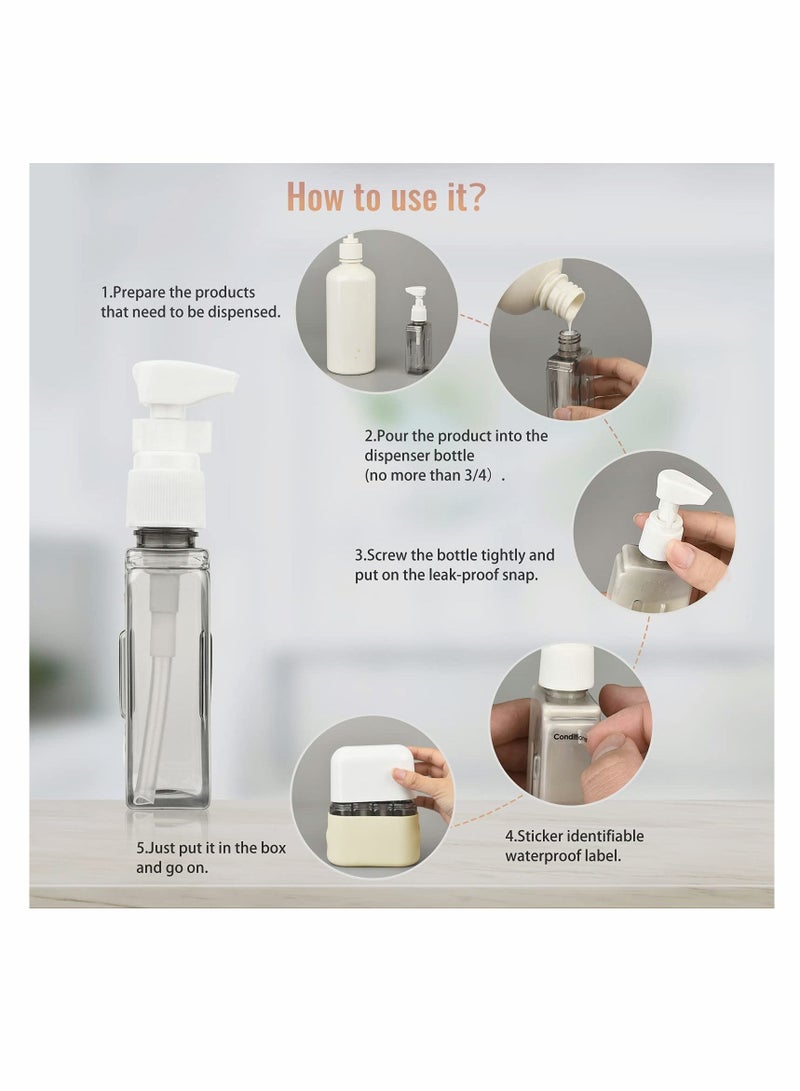 How to use it?

1.Prepare the products that need to be dispensed.

2.Pour the product into the dispenser bottle (no more than 3/4）.

3.Screw the bottle tightly and put on the leak-proof snap.

Conditio

4.Sticker identifiable waterproof label.

5.Just put it in the box and go on.