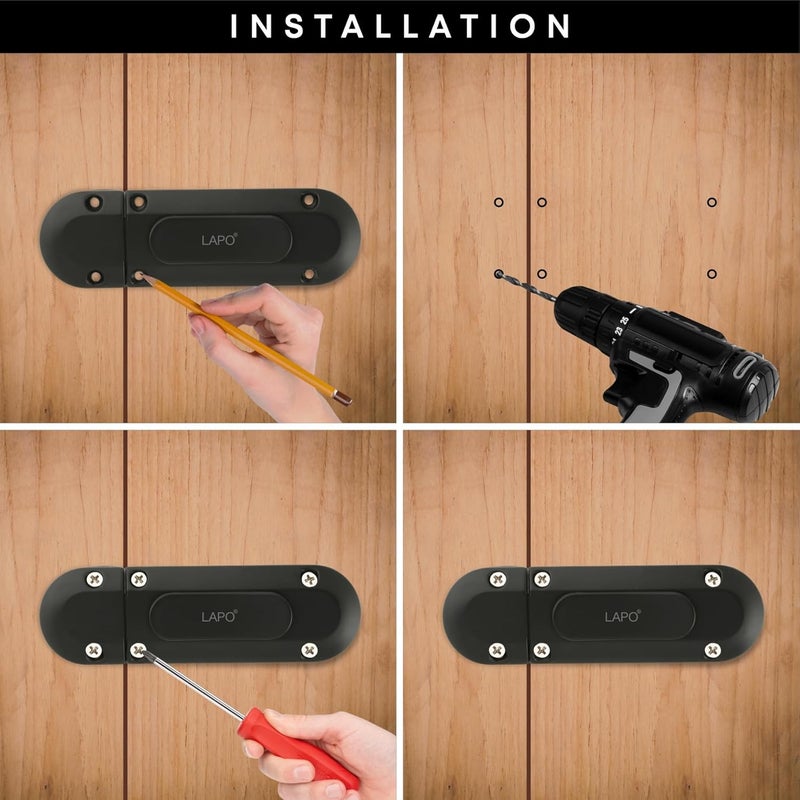 INSTALLATION

LAPO®

23 25

LAPO®

LAPO®