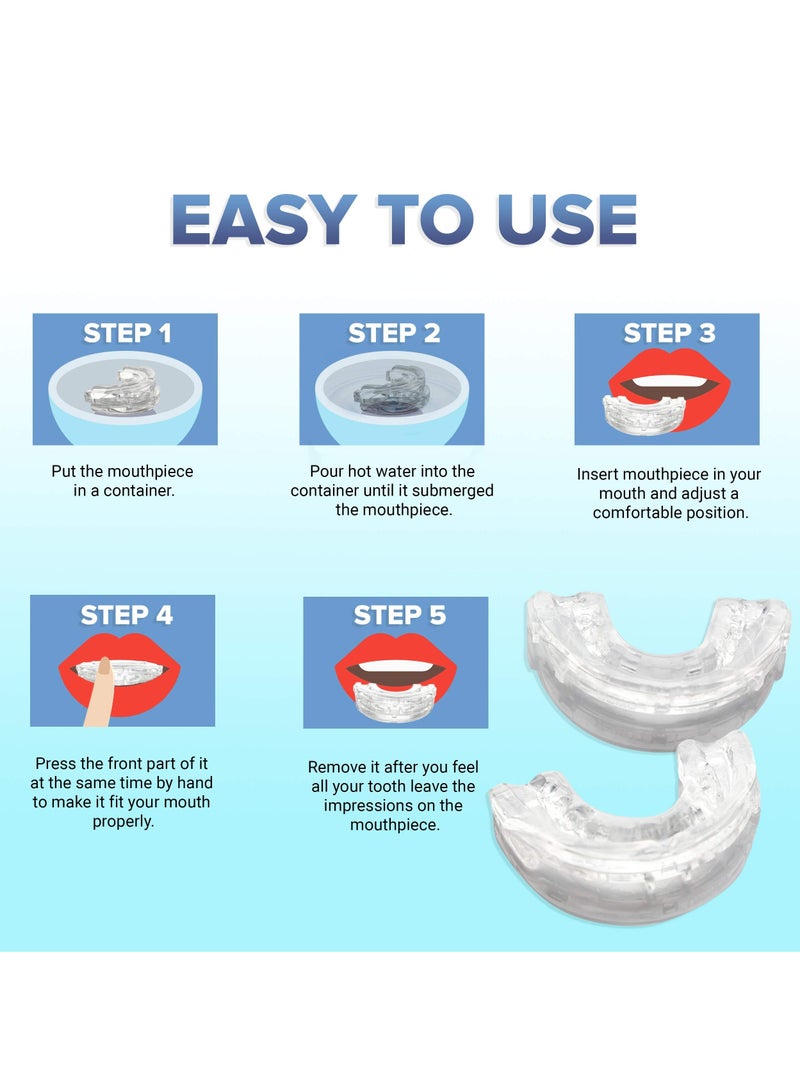 EASY TO USE

STEP 1

Put the mouthpiece in a container.

STEP 2

Pour hot water into the container until it submerged the mouthpiece.

STEP 3

Insert mouthpiece in your mouth and adjust a comfortable position.

STEP 4

Press the front part of it at the same time by hand to make it fit your mouth properly.

STEP 5

Remove it after you feel all your tooth leave the impressions on the mouthpiece.