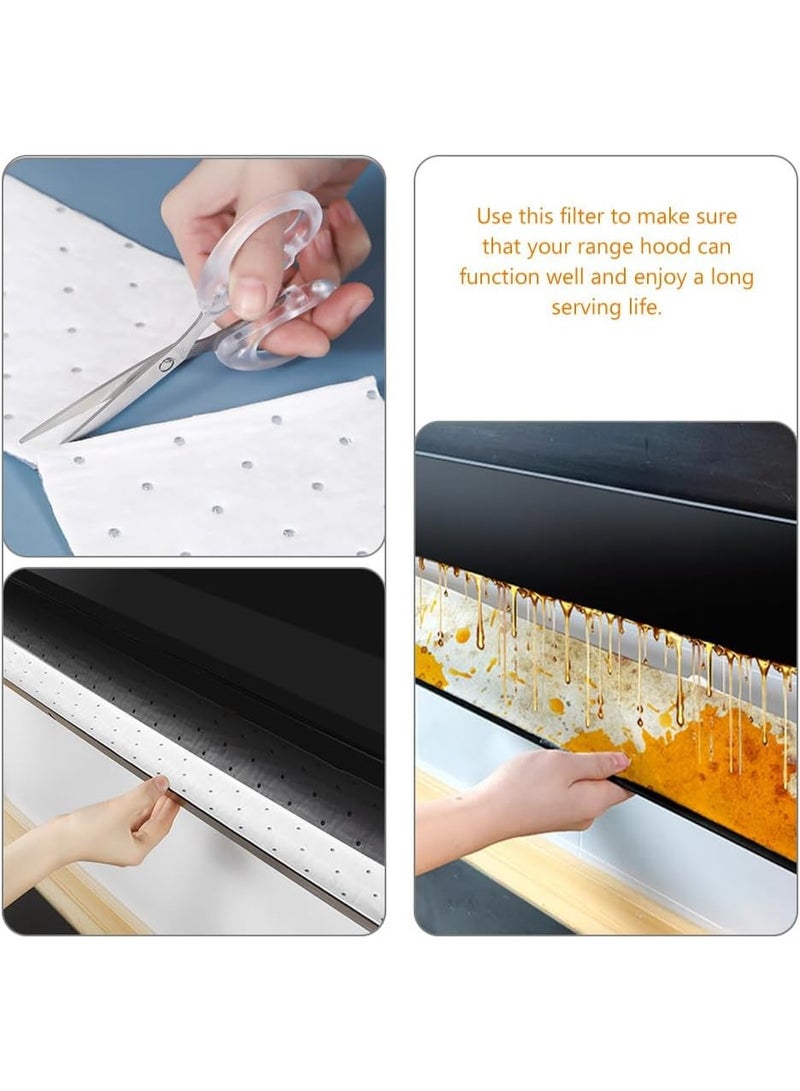 Use this filter to make sure that your range hood can function well and enjoy a long serving life.