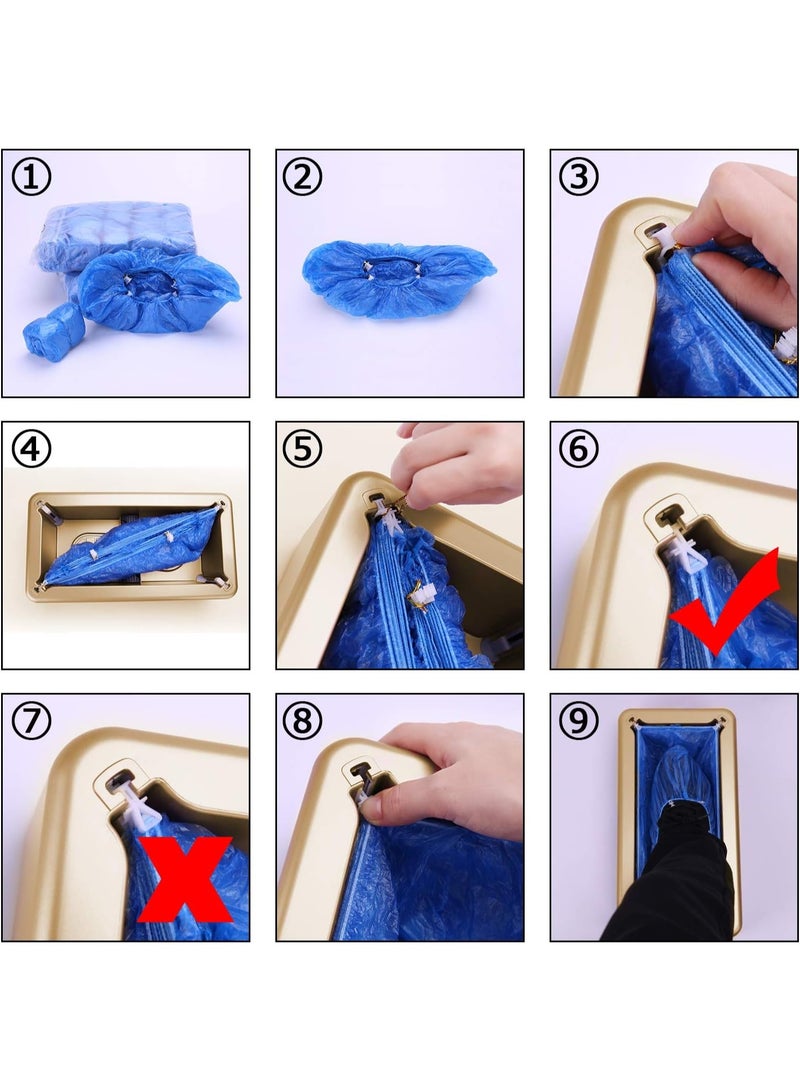 ①
②
③
④
⑤
⑥
⑦
⑧
⑨