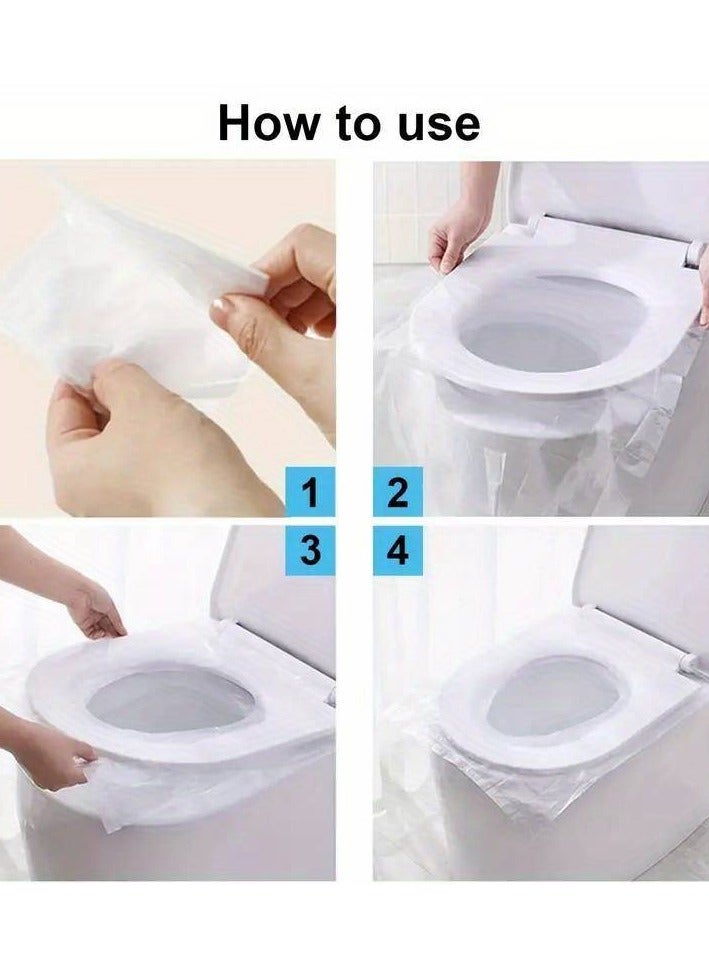 How to use

1

2

3

4