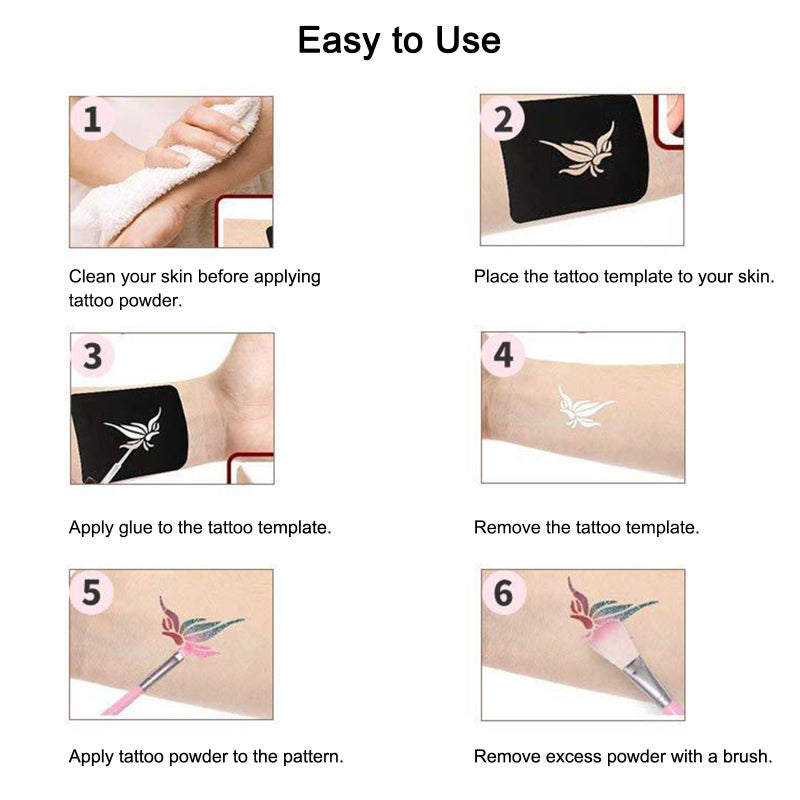 Easy to Use

1

Clean your skin before applying tattoo powder.

2

Place the tattoo template to your skin.

3

Apply glue to the tattoo template.

4

Remove the tattoo template.

5

Apply tattoo powder to the pattern.

6

Remove excess powder with a brush.