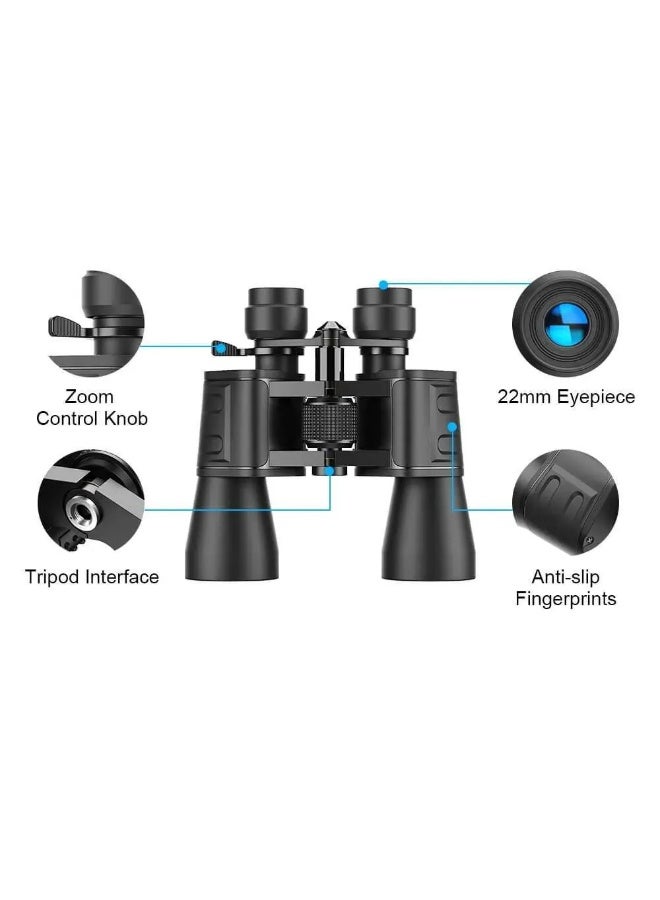 Zoom Control Knob

22mm Eyepiece

Tripod Interface

Anti-slip Fingerprints