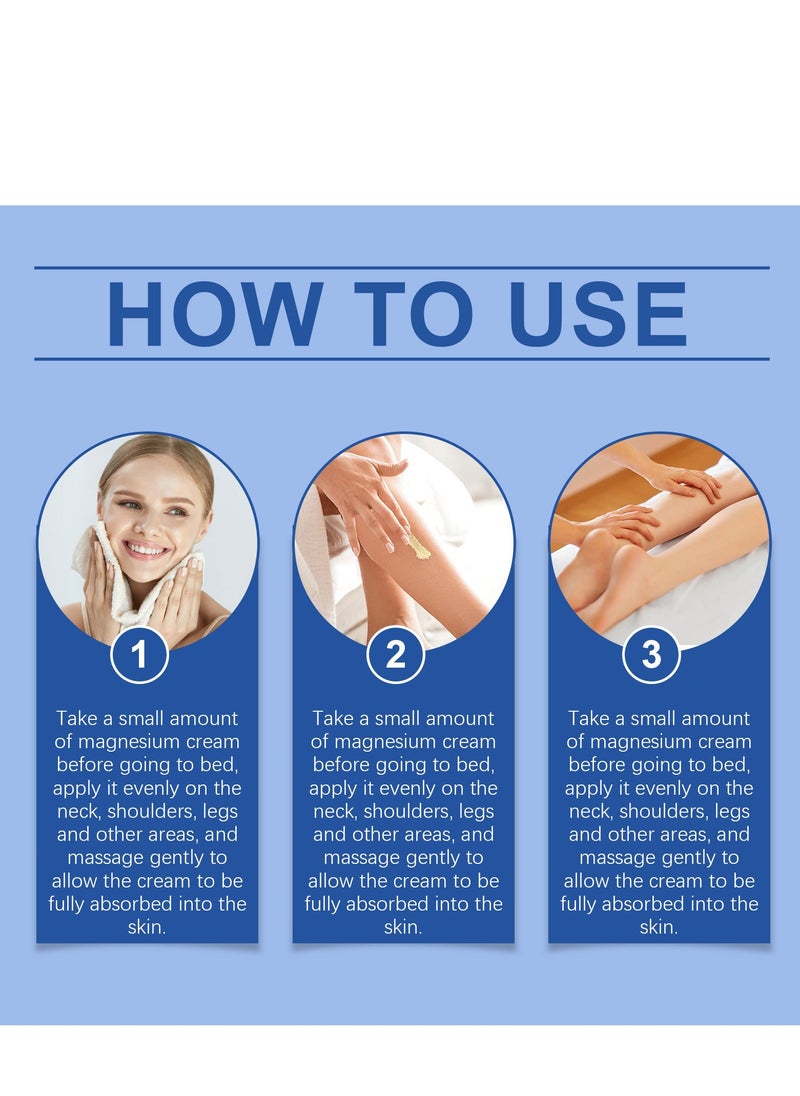 HOW TO USE

1

Take a small amount of magnesium cream before going to bed, apply it evenly on the neck, shoulders, legs and other areas, and massage gently to allow the cream to be fully absorbed into the skin.

2

Take a small amount of magnesium cream before going to bed, apply it evenly on the neck, shoulders, legs and other areas, and massage gently to allow the cream to be fully absorbed into the skin.

3

Take a small amount of magnesium cream before going to bed, apply it evenly on the neck, shoulders, legs and other areas, and massage gently to allow the cream to be fully absorbed into the skin.